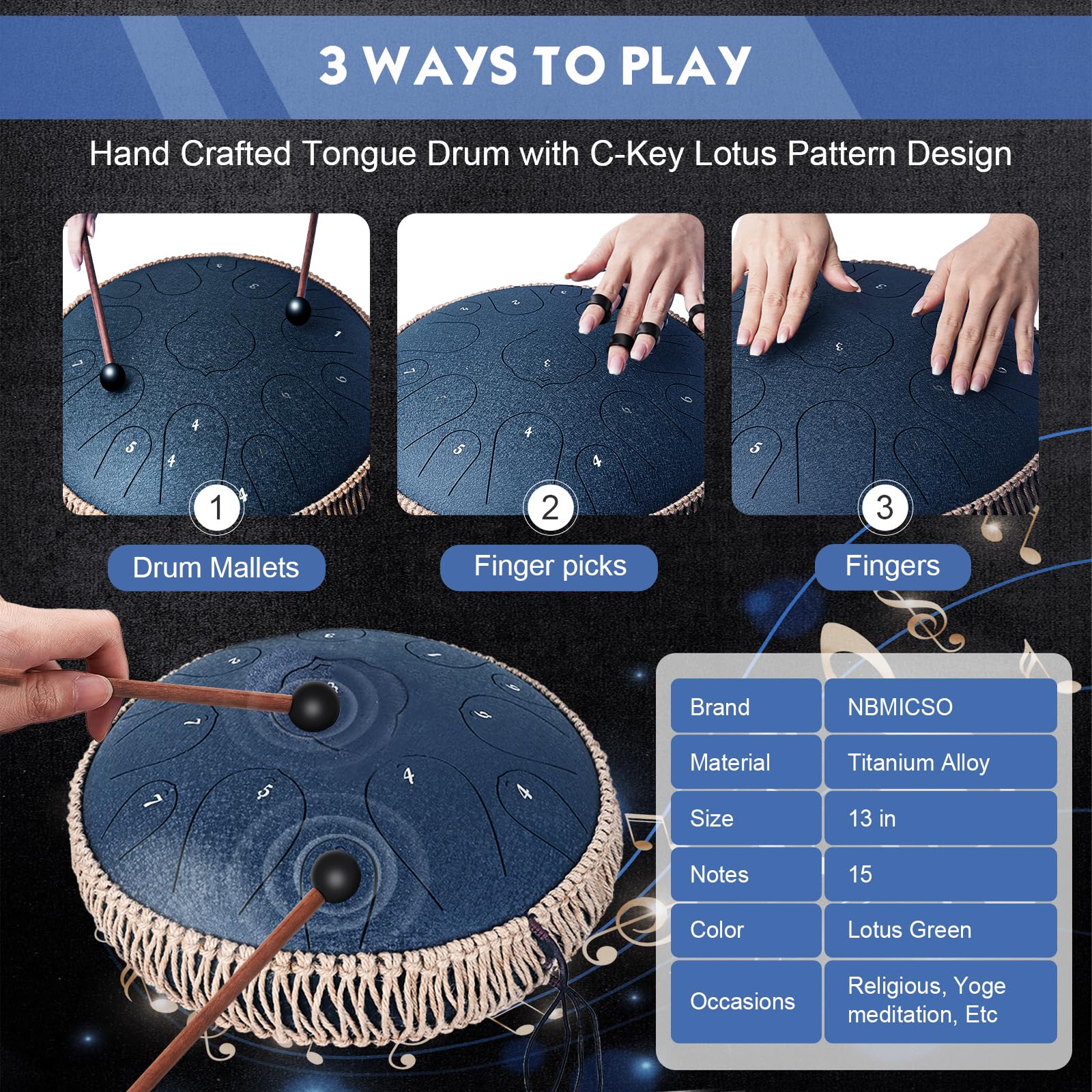 3 WAYS TO PLAY

Hand Crafted Tongue Drum with C-Key Lotus Pattern Design

1
Drum Mallets

2
Finger picks

3
Fingers

| Brand | NBMICSO |
|---|---|
| Material | Titanium Alloy |
| Size | 13 in |
| Notes | 15 |
| Color | Lotus Green |
| Occasions | Religious, Yoge meditation, Etc |