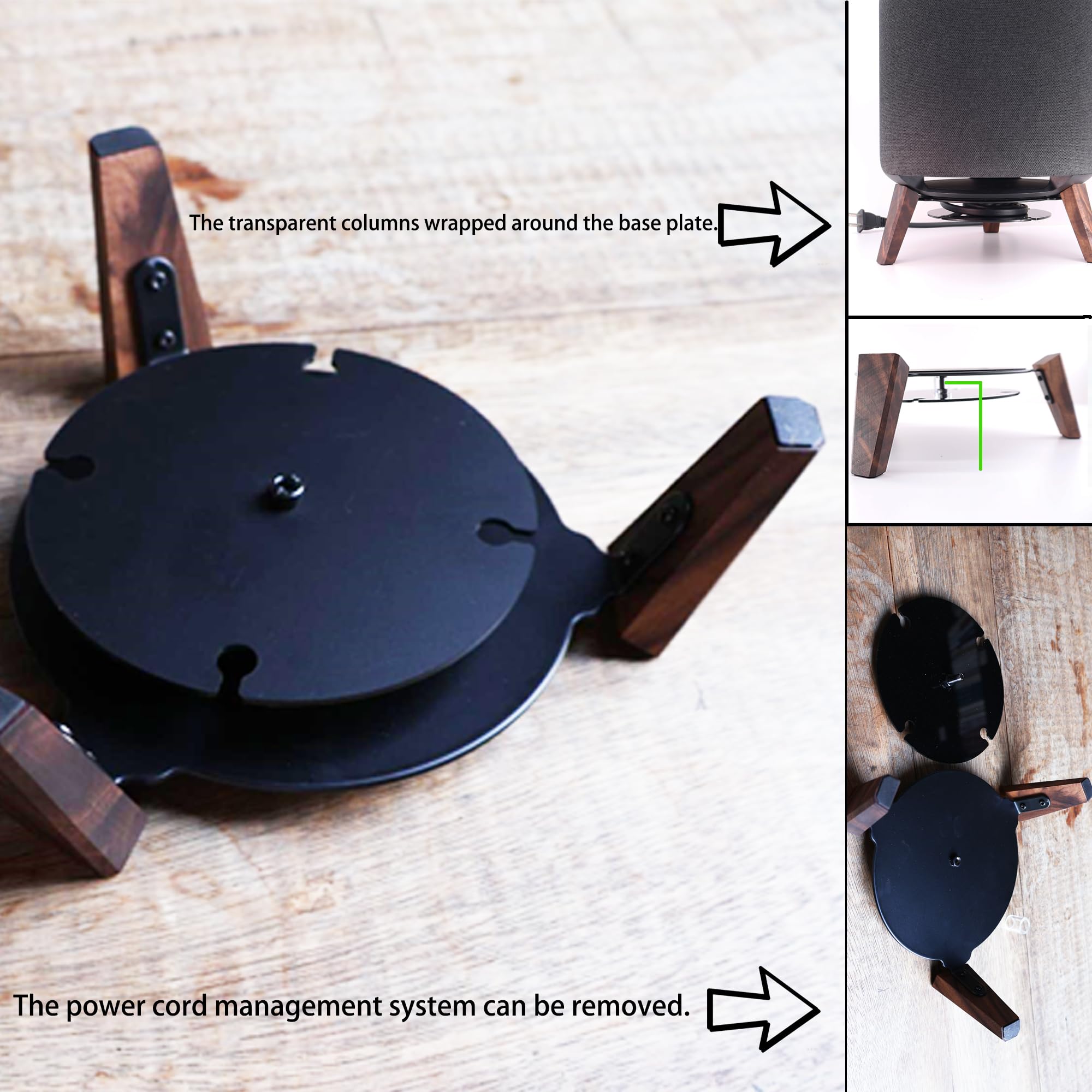 The transparent columns wrapped around the base plate.

The power cord management system can be removed.