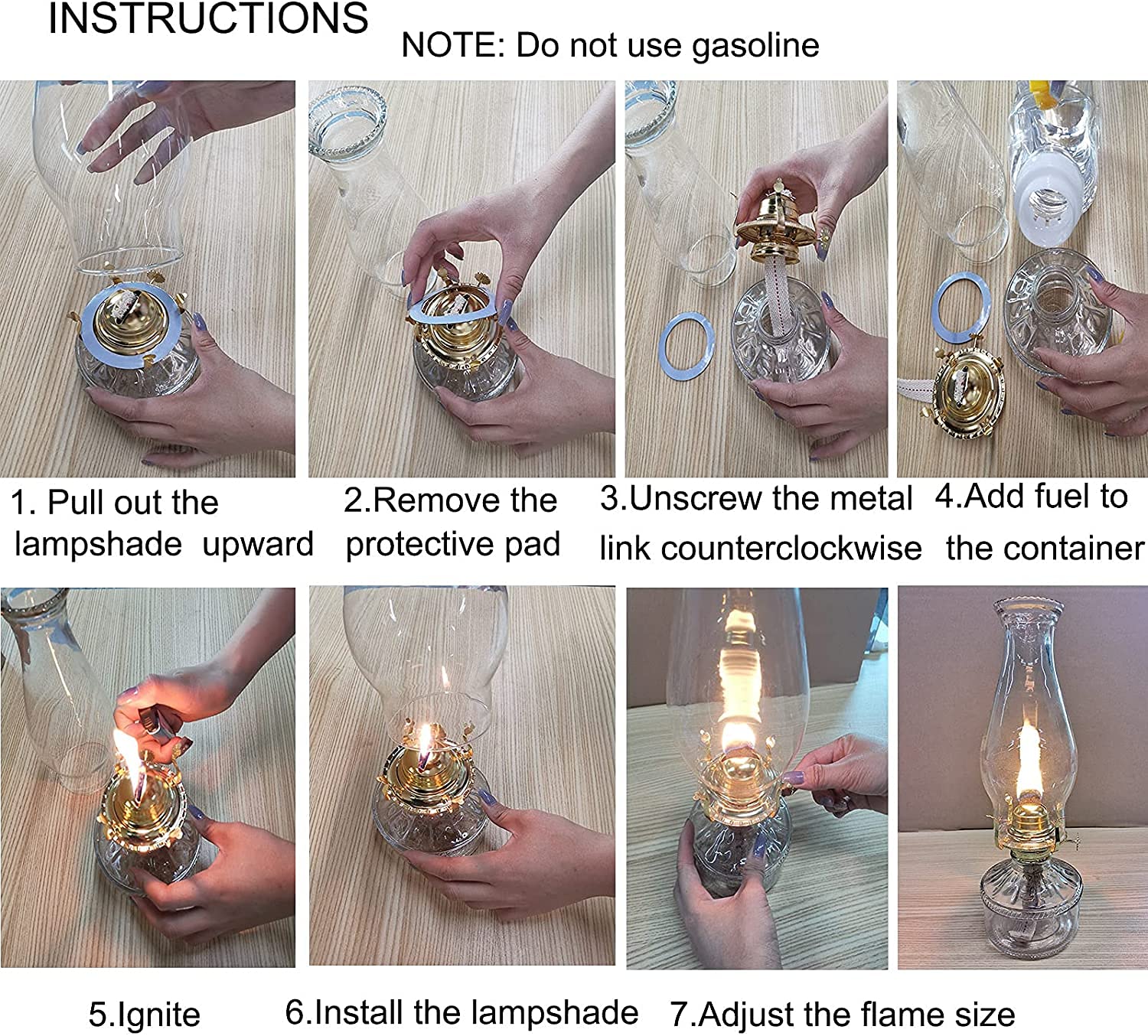 INSTRUCTIONS

NOTE: Do not use gasoline

1. Pull out the lampshade upward

2.Remove the protective pad

3.Unscrew the metal link counterclockwise

4.Add fuel to the container

5.Ignite

6.Install the lampshade

7.Adjust the flame size