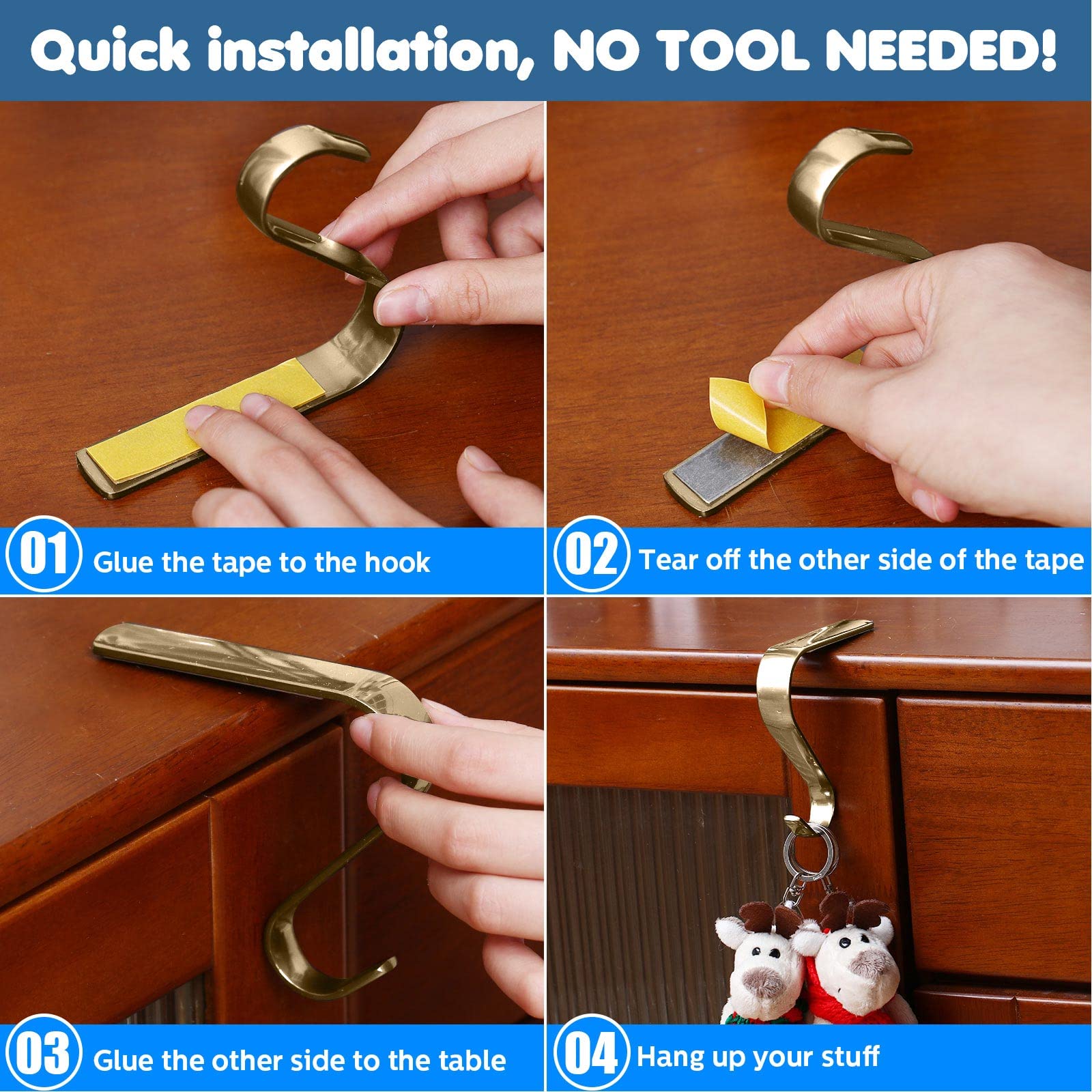 Quick installation, NO TOOL NEEDED!

01 Glue the tape to the hook

02 Tear off the other side of the tape

03 Glue the other side to the table

04 Hang up your stuff