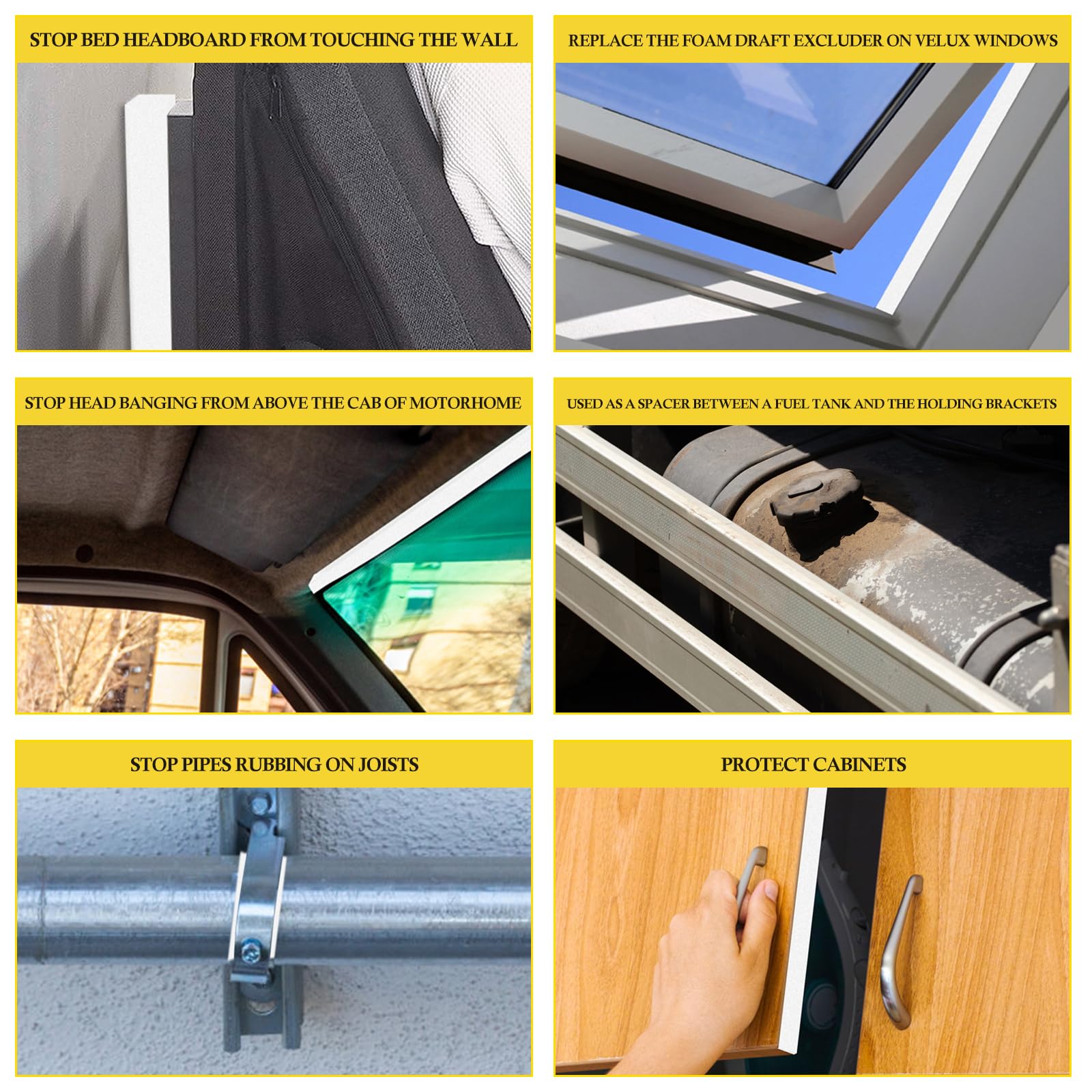 STOP BED HEADBOARD FROM TOUCHING THE WALL

REPLACE THE FOAM DRAFT EXCLUDER ON VELUX WINDOWS

STOP HEAD BANGING FROM ABOVE THE CAB OF MOTORHOME

USED AS A SPACER BETWEEN A FUEL TANK AND THE HOLDING BRACKETS

STOP PIPES RUBBING ON JOISTS

PROTECT CABINETS