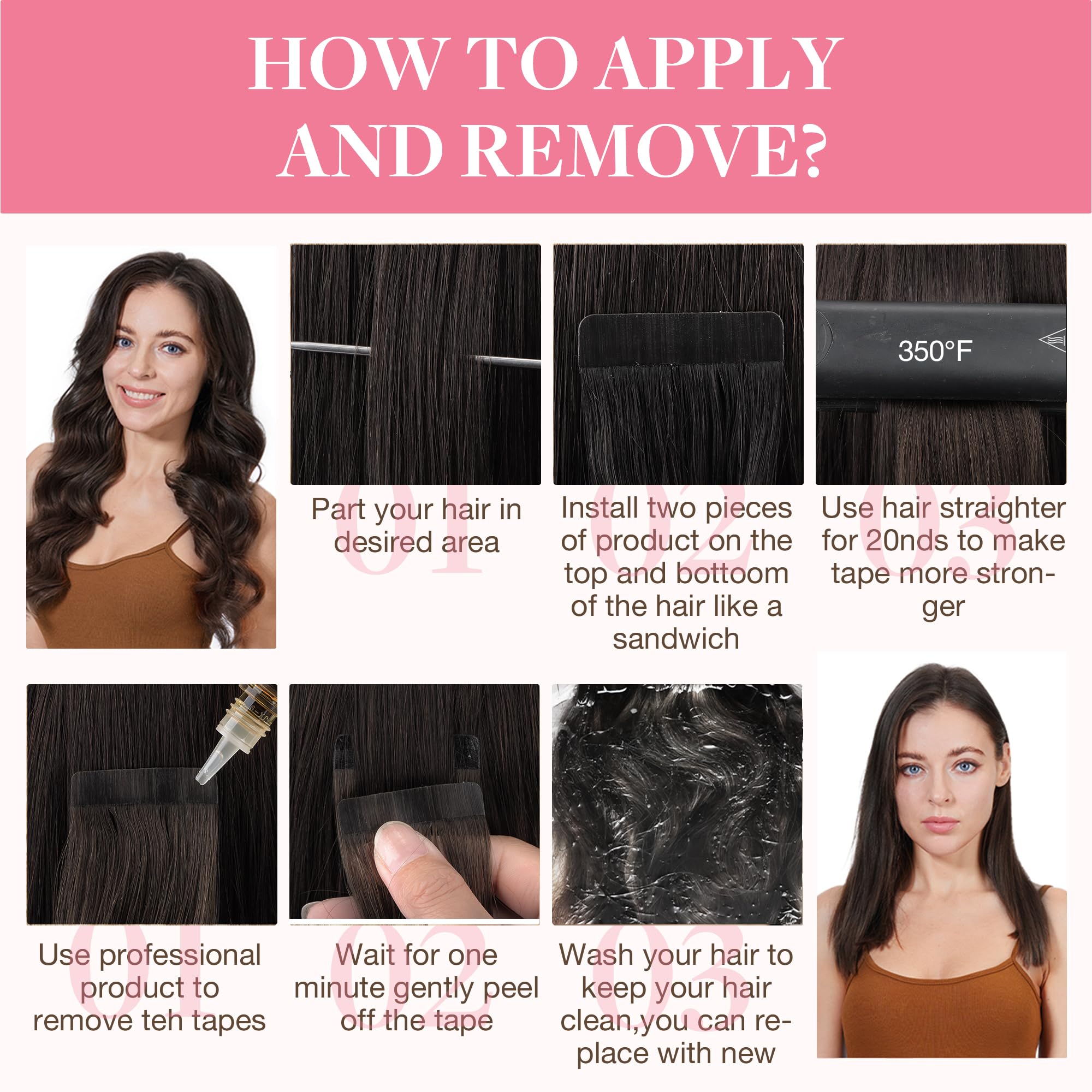 HOW TO APPLY AND REMOVE?

350°F

01
Part your hair in desired area

02
Install two pieces of product on the top and bottoom of the hair like a sandwich

03
Use hair straighter for 20nds to make tape more stronger

01
Use professional product to remove teh tapes

02
Wait for one minute gently peel off the tape

03
Wash your hair to keep your hair clean,you can replace with new