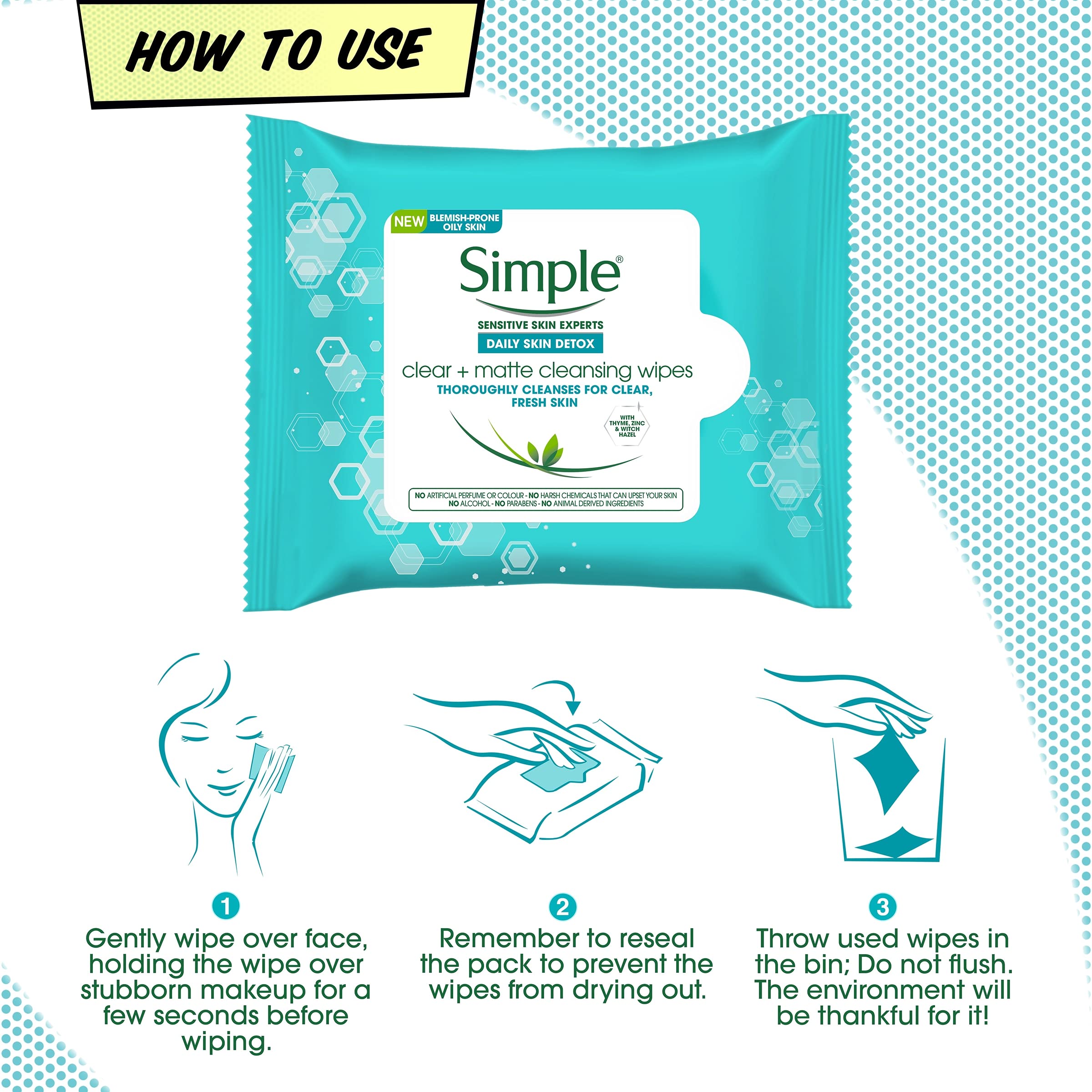 HOW TO USE

NEW BLEMISH-PRONE OILY SKIN

Simple®

SENSITIVE SKIN EXPERTS

DAILY SKIN DETOX

clear + matte cleansing wipes

THOROUGHLY CLEANSES FOR CLEAR, FRESH SKIN

WITH THYME, ZINC & WITCH HAZEL

NO ARTIFICIAL PERFUME OR COLOUR - NO HARSH CHEMICALS THAT CAN UPSET YOUR SKIN NO ALCOHOL - NO PARABENS - NO ANIMAL DERIVED INGREDIENTS

1

Gently wipe over face, holding the wipe over stubborn makeup for a few seconds before wiping.

2

Remember to reseal the pack to prevent the wipes from drying out.

3

Throw used wipes in the bin; Do not flush. The environment will be thankful for it!