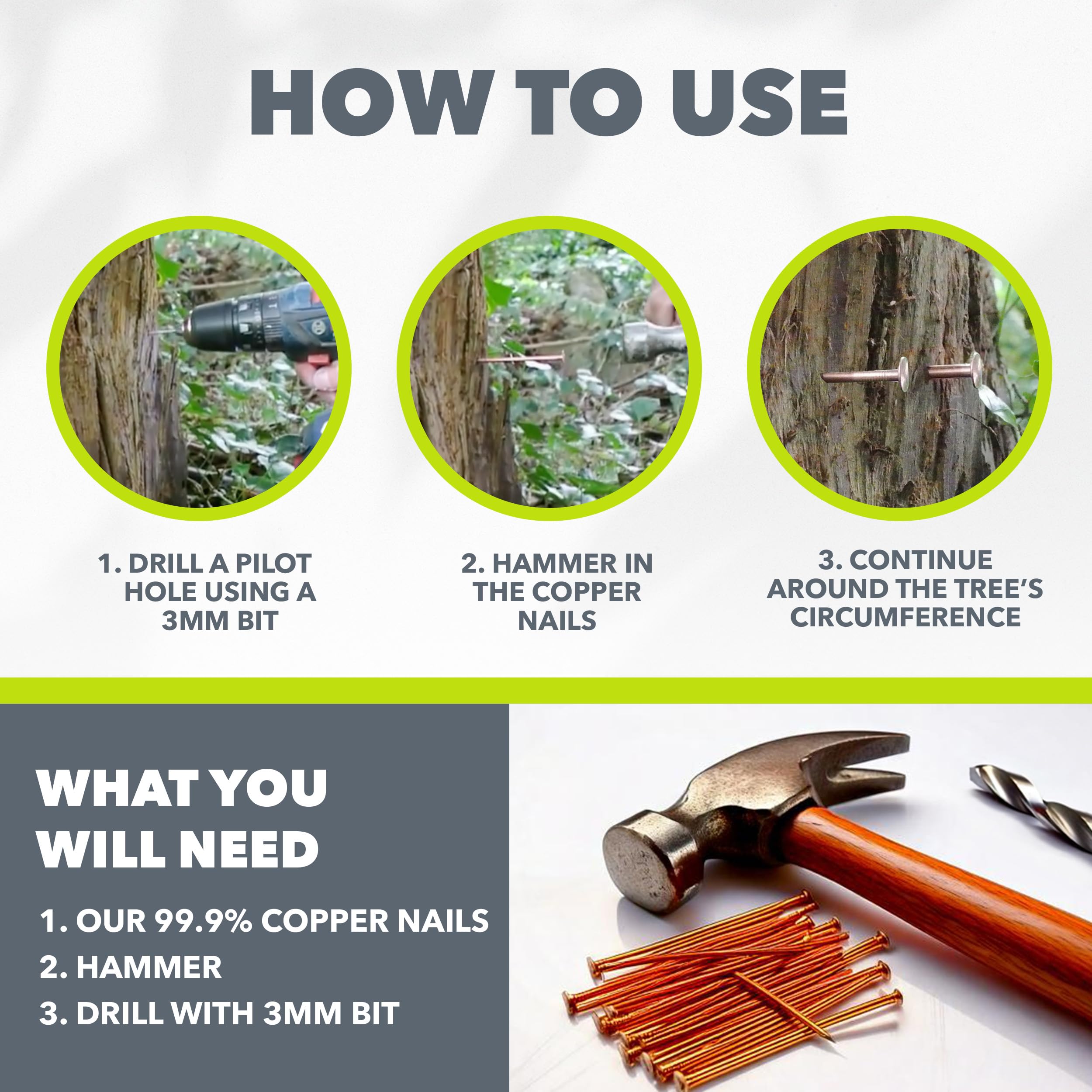 HOW TO USE

1. DRILL A PILOT HOLE USING A 3MM BIT

2. HAMMER IN THE COPPER NAILS

3. CONTINUE AROUND THE TREE'S CIRCUMFERENCE

WHAT YOU WILL NEED

1. OUR 99.9% COPPER NAILS
2. HAMMER
3. DRILL WITH 3MM BIT