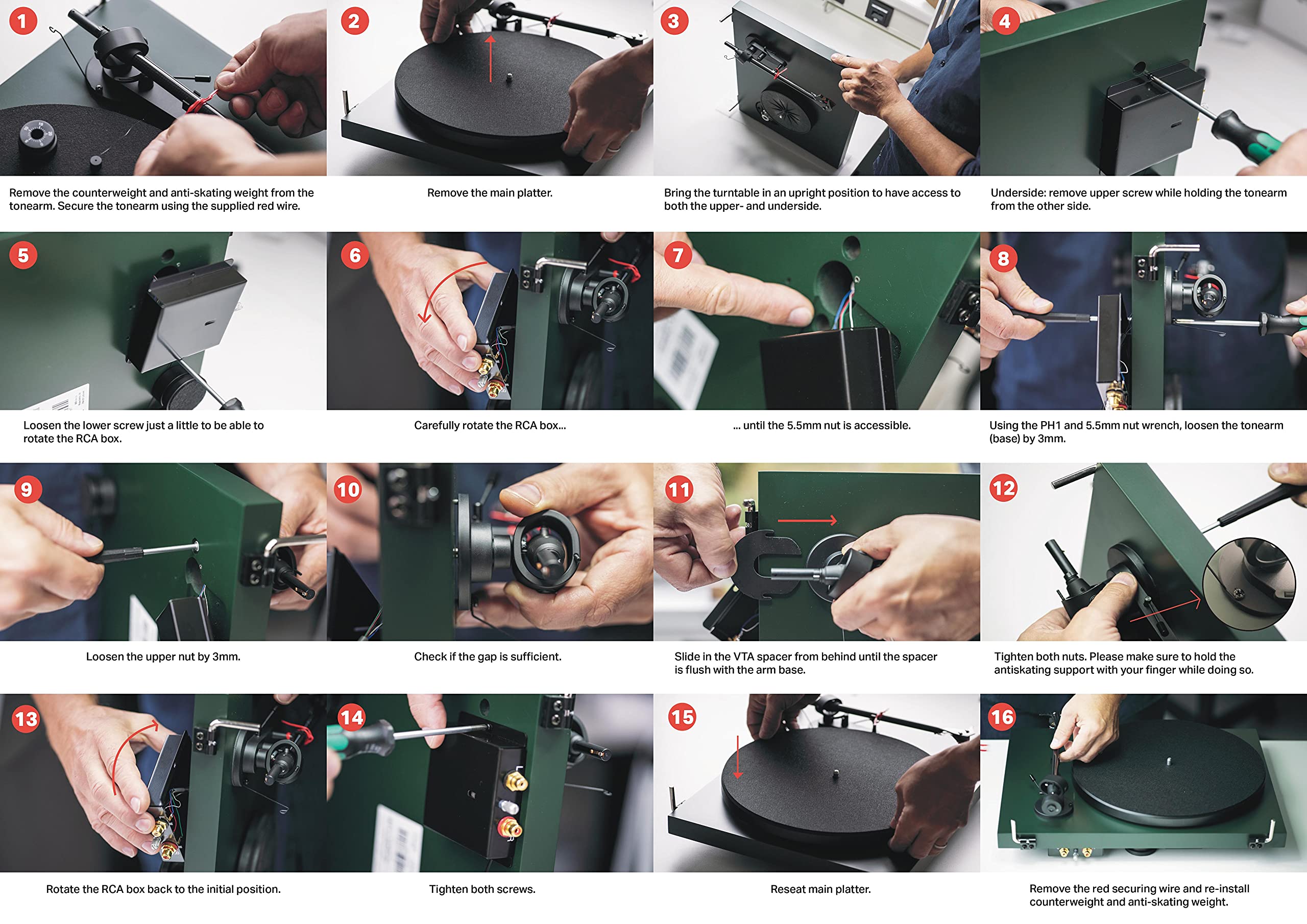 1

Remove the counterweight and anti-skating weight from the tonearm. Secure the tonearm using the supplied red wire.

2

Remove the main platter.

3

Bring the turntable in an upright position to have access to both the upper- and underside.

4

Underside: remove upper screw while holding the tonearm from the other side.

5

Loosen the lower screw just a little to be able to rotate the RCA box.

6

Carefully rotate the RCA box...

7

... until the 5.5mm nut is accessible.

8

Using the PH1 and 5.5mm nut wrench, loosen the tonearm (base) by 3mm.

9

Loosen the upper nut by 3mm.

10

Check if the gap is sufficient.

11

Slide in the VTA spacer from behind until the spacer is flush with the arm base.

12

Tighten both nuts. Please make sure to hold the antiskating support with your finger while doing so.

13

Rotate the RCA box back to the initial position.

14

Tighten both screws.

15

Reseat main platter.

16

Remove the red securing wire and re-install counterweight and anti-skating weight.