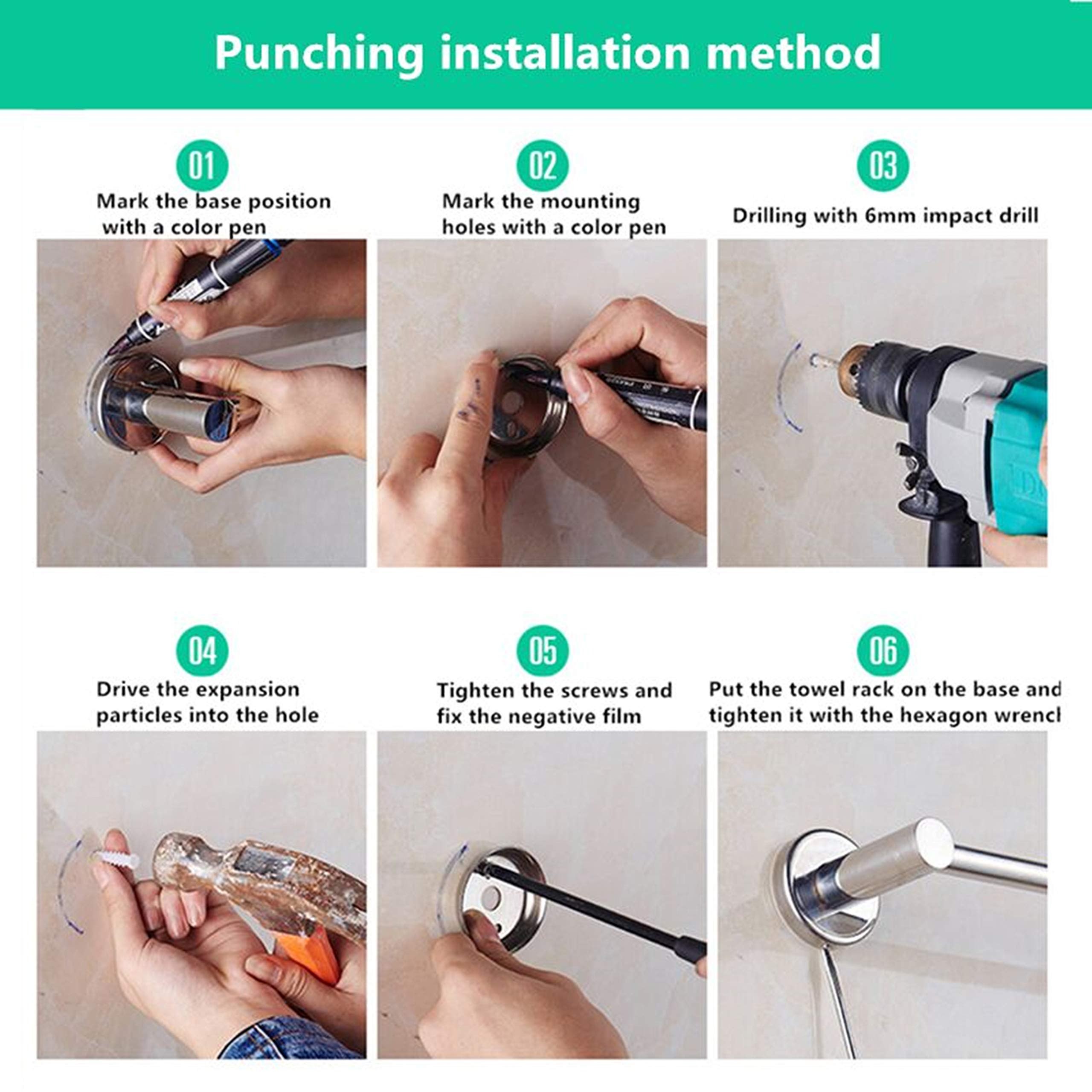 Punching installation method

01
Mark the base position with a color pen

02
Mark the mounting holes with a color pen

03
Drilling with 6mm impact drill

04
Drive the expansion particles into the hole

05
Tighten the screws and fix the negative film

06
Put the towel rack on the base and tighten it with the hexagon wrencl