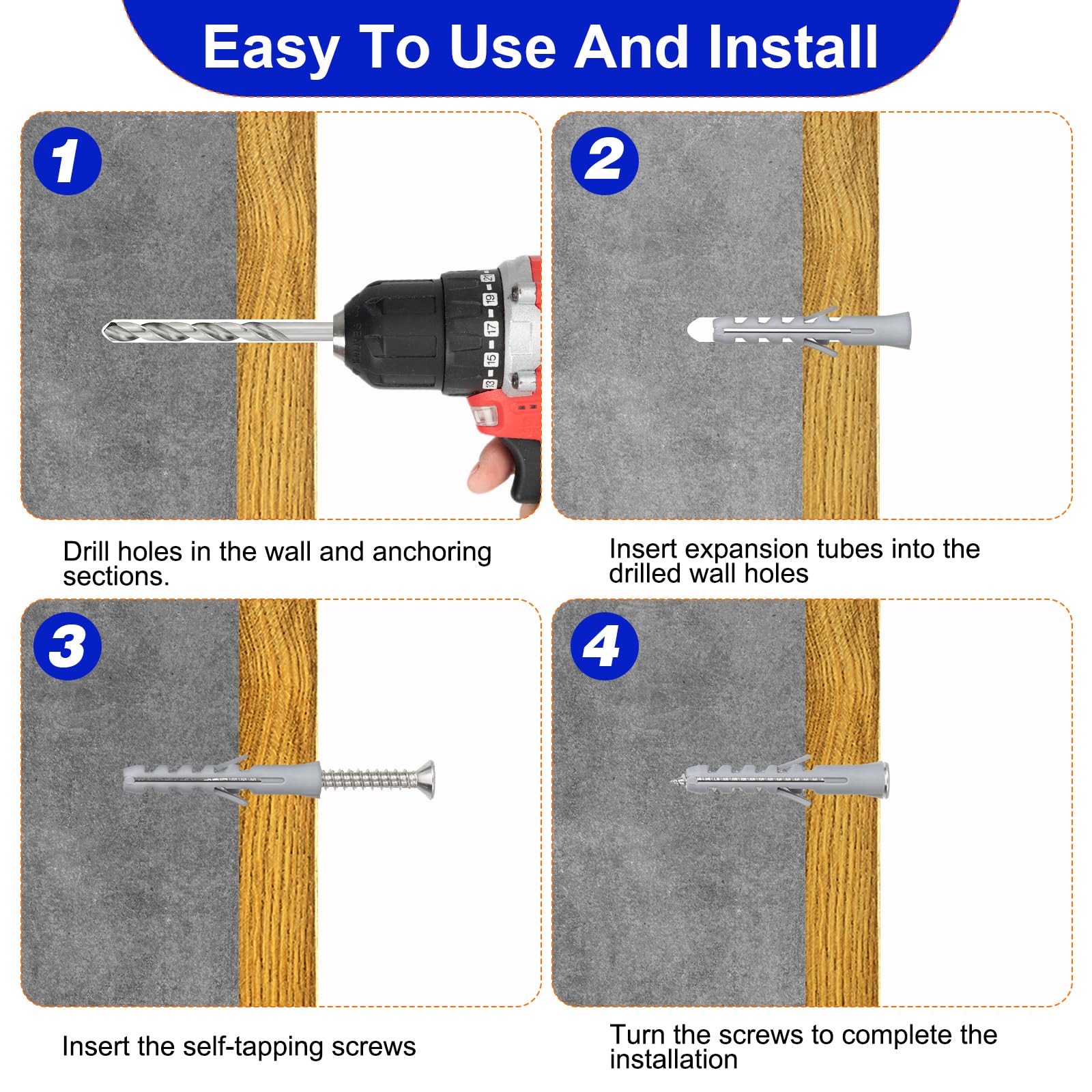 Easy To Use And Install

1

13 15 17 19 21

Drill holes in the wall and anchoring sections.

2

Insert expansion tubes into the drilled wall holes

3

Insert the self-tapping screws

4

Turn the screws to complete the installation