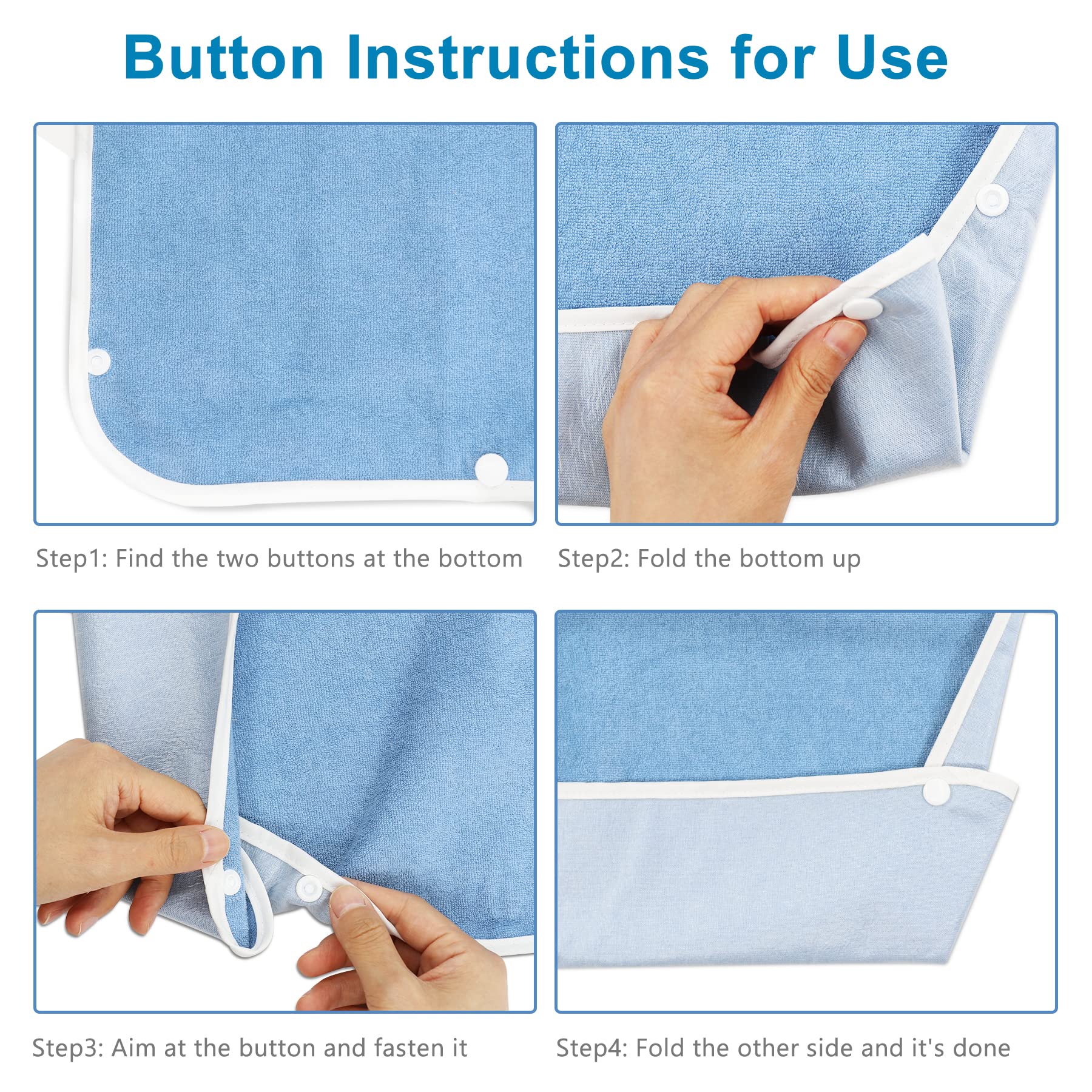 Button Instructions for Use

Step1: Find the two buttons at the bottom

Step2: Fold the bottom up

Step3: Aim at the button and fasten it

Step4: Fold the other side and it's done