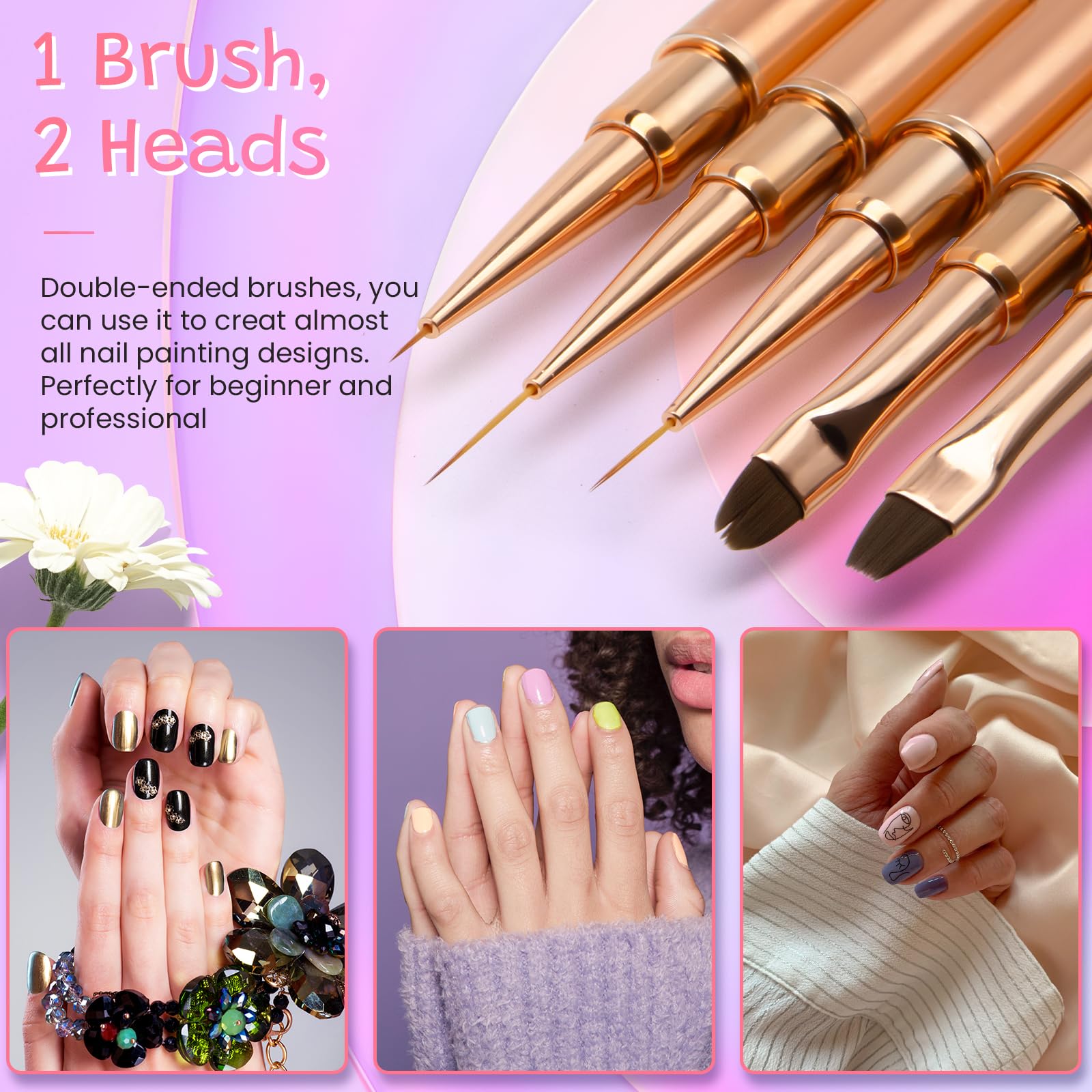 1 Brush,
2 Heads

Double-ended brushes, you can use it to creat almost all nail painting designs. Perfectly for beginner and professional