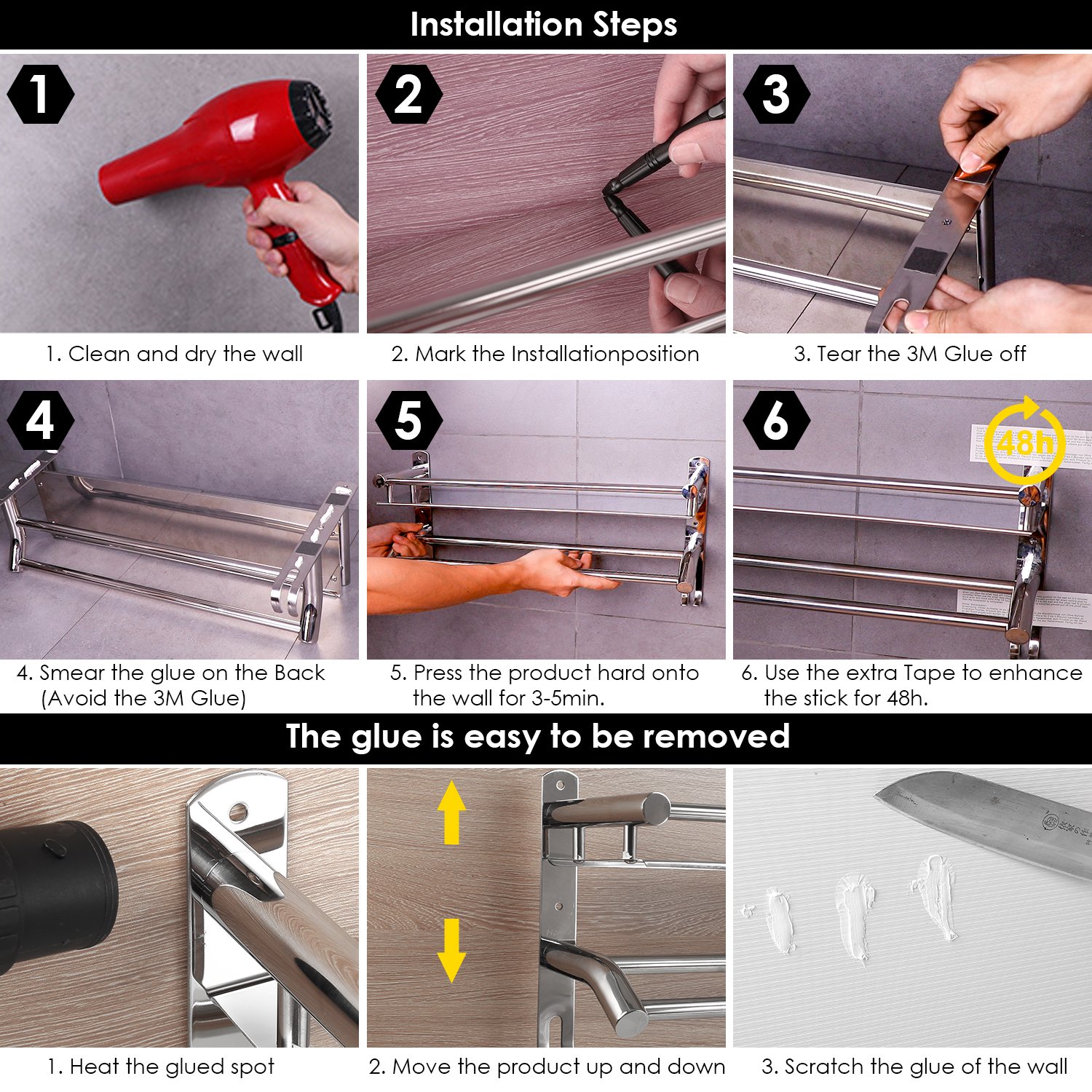 Installation Steps

1

1. Clean and dry the wall

2

2. Mark the Installationposition

3

3. Tear the 3M Glue off

4

4. Smear the glue on the Back (Avoid the 3M Glue)

5

5. Press the product hard onto the wall for 3-5min.

6

48h

6. Use the extra Tape to enhance the stick for 48h.

The glue is easy to be removed

1. Heat the glued spot

2. Move the product up and down

3. Scratch the glue of the wall