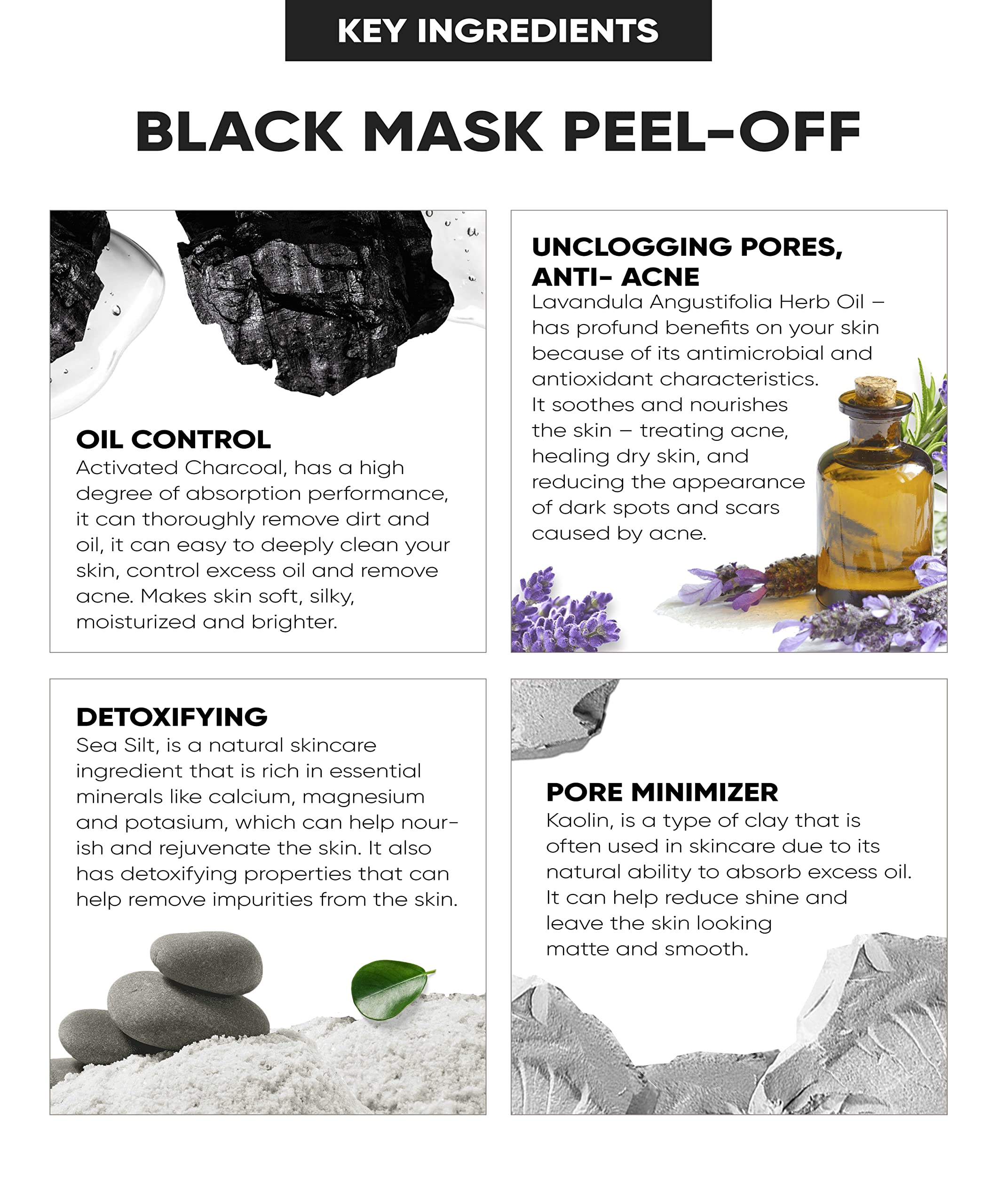 KEY INGREDIENTS

BLACK MASK PEEL-OFF

OIL CONTROL
Activated Charcoal, has a high degree of absorption performance, it can thoroughly remove dirt and oil, it can easy to deeply clean your skin, control excess oil and remove acne. Makes skin soft, silky, moisturized and brighter.

UNCLOGGING PORES, ANTI- ACNE
Lavandula Angustifolia Herb Oil – has profund benefits on your skin because of its antimicrobial and antioxidant characteristics. It soothes and nourishes the skin – treating acne, healing dry skin, and reducing the appearance of dark spots and scars caused by acne.

DETOXIFYING
Sea Silt, is a natural skincare ingredient that is rich in essential minerals like calcium, magnesium and potasium, which can help nourish and rejuvenate the skin. It also has detoxifying properties that can help remove impurities from the skin.

PORE MINIMIZER
Kaolin, is a type of clay that is often used in skincare due to its natural ability to absorb excess oil. It can help reduce shine and leave the skin looking matte and smooth.