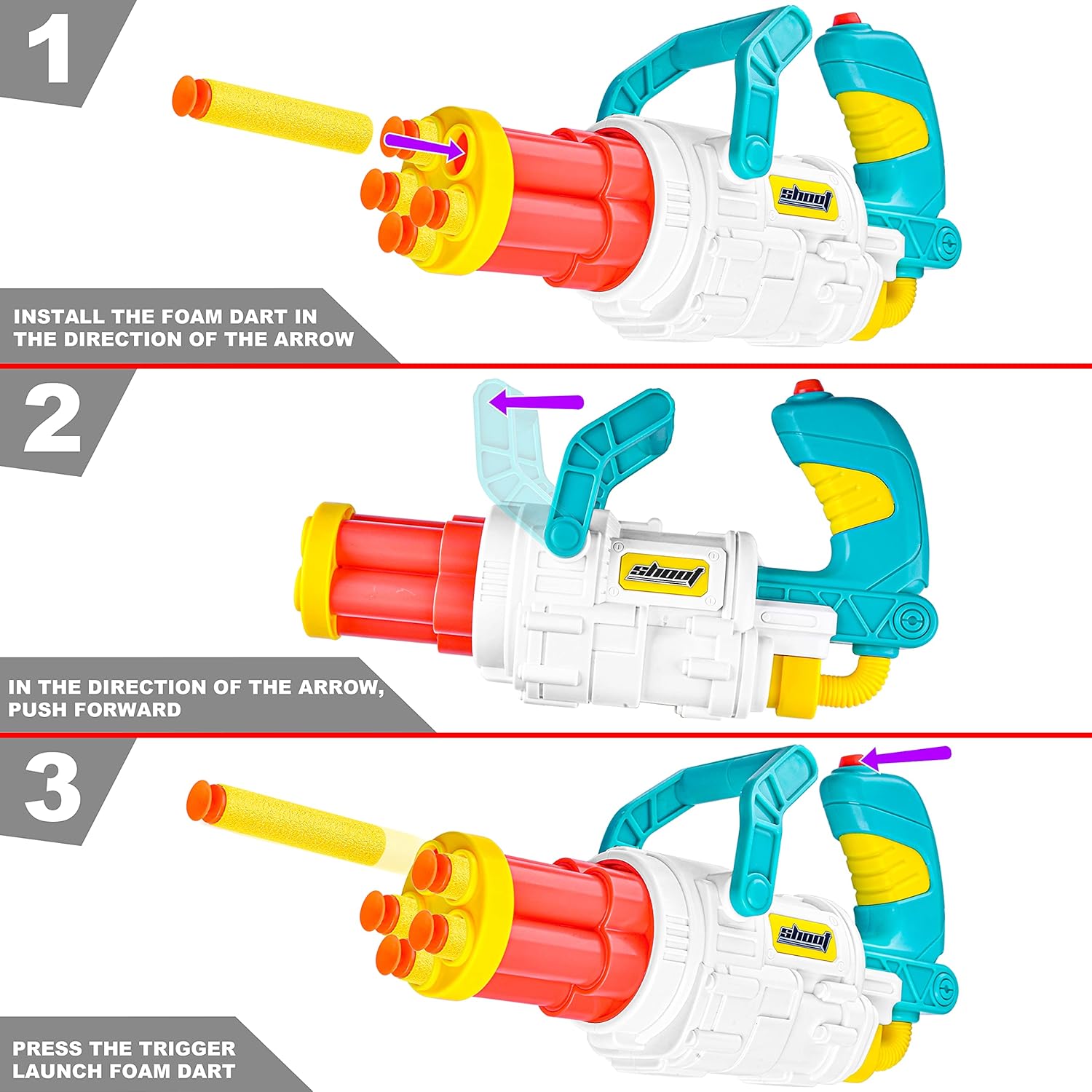 1

shoot

INSTALL THE FOAM DART IN THE DIRECTION OF THE ARROW

2

shoot

IN THE DIRECTION OF THE ARROW, PUSH FORWARD

3

shoot

PRESS THE TRIGGER LAUNCH FOAM DART