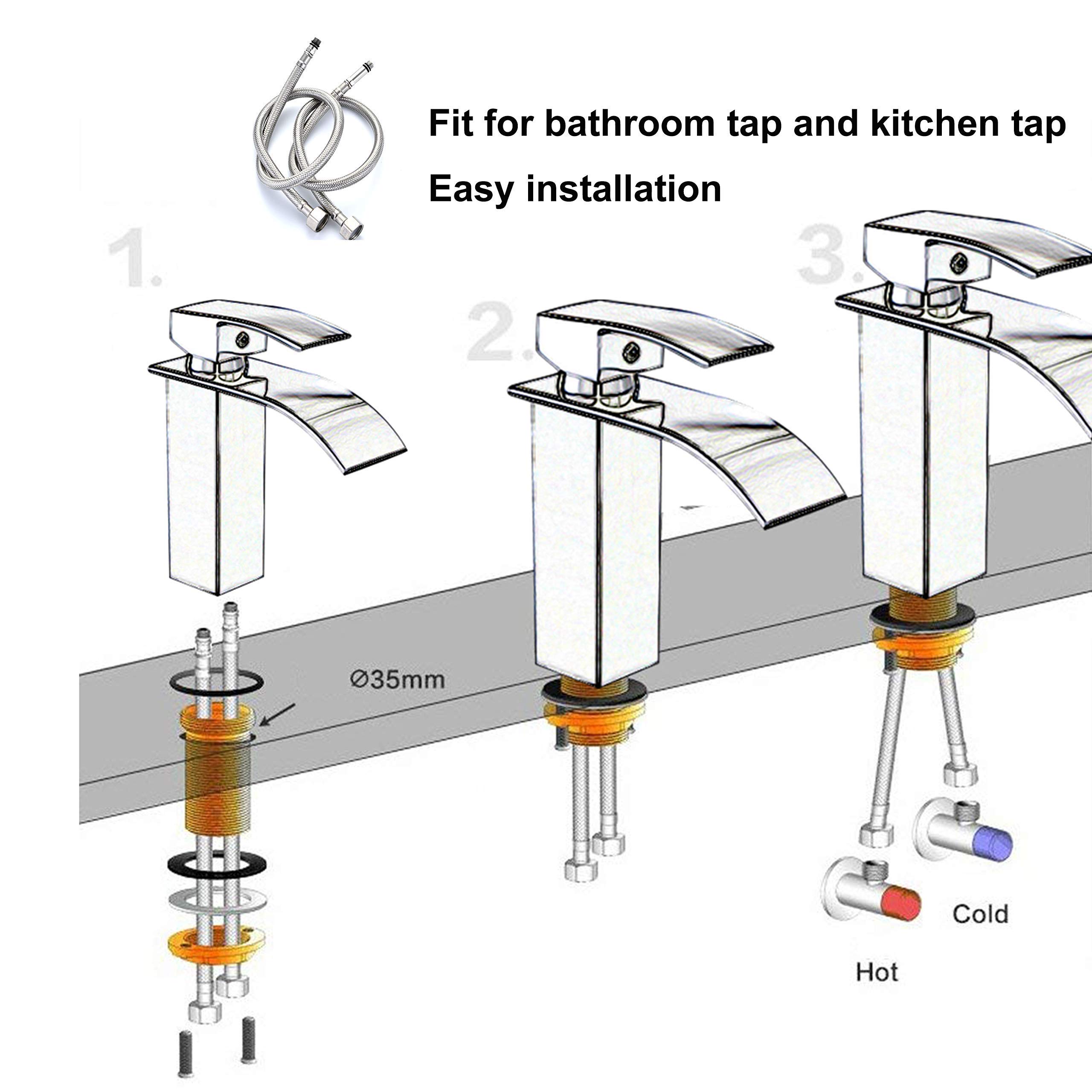 Fit for bathroom tap and kitchen tap

Easy installation

1.

2.

3.

Ø35mm

Cold

Hot