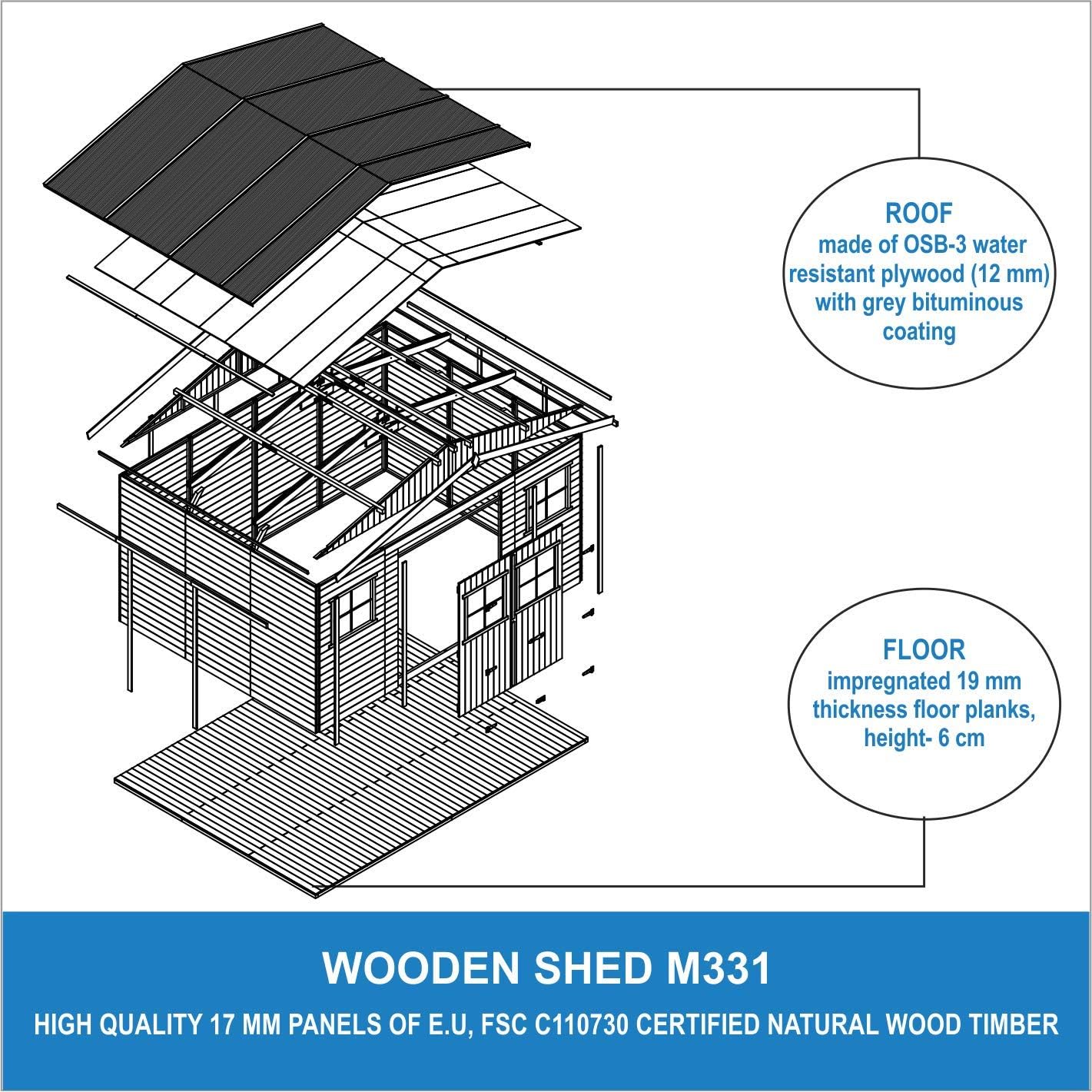 ROOF
made of OSB-3 water resistant plywood (12 mm) with grey bituminous coating

FLOOR
impregnated 19 mm thickness floor planks, height- 6 cm

WOODEN SHED M331

HIGH QUALITY 17 MM PANELS OF E.U, FSC C110730 CERTIFIED NATURAL WOOD TIMBER