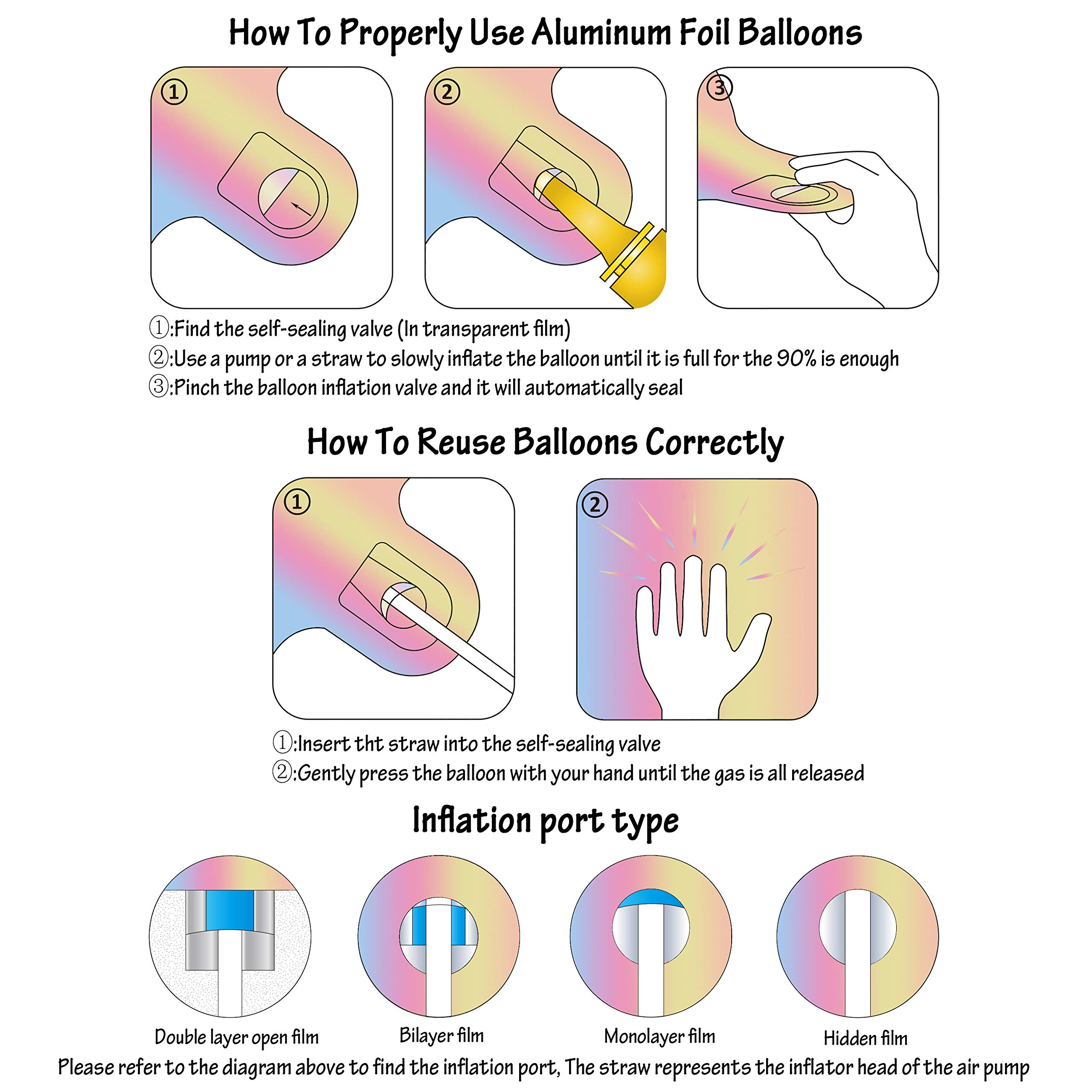 How To Properly Use Aluminum Foil Balloons

①

②

③

①:Find the self-sealing valve (In transparent film)
②:Use a pump or a straw to slowly inflate the balloon until it is full for the 90% is enough
③:Pinch the balloon inflation valve and it will automatically seal

How To Reuse Balloons Correctly

①

②

①:Insert tht straw into the self-sealing valve
②:Gently press the balloon with your hand until the gas is all released

Inflation port type

Double layer open film

Bilayer film

Monolayer film

Hidden film

Please refer to the diagram above to find the inflation port, The straw represents the inflator head of the air pump