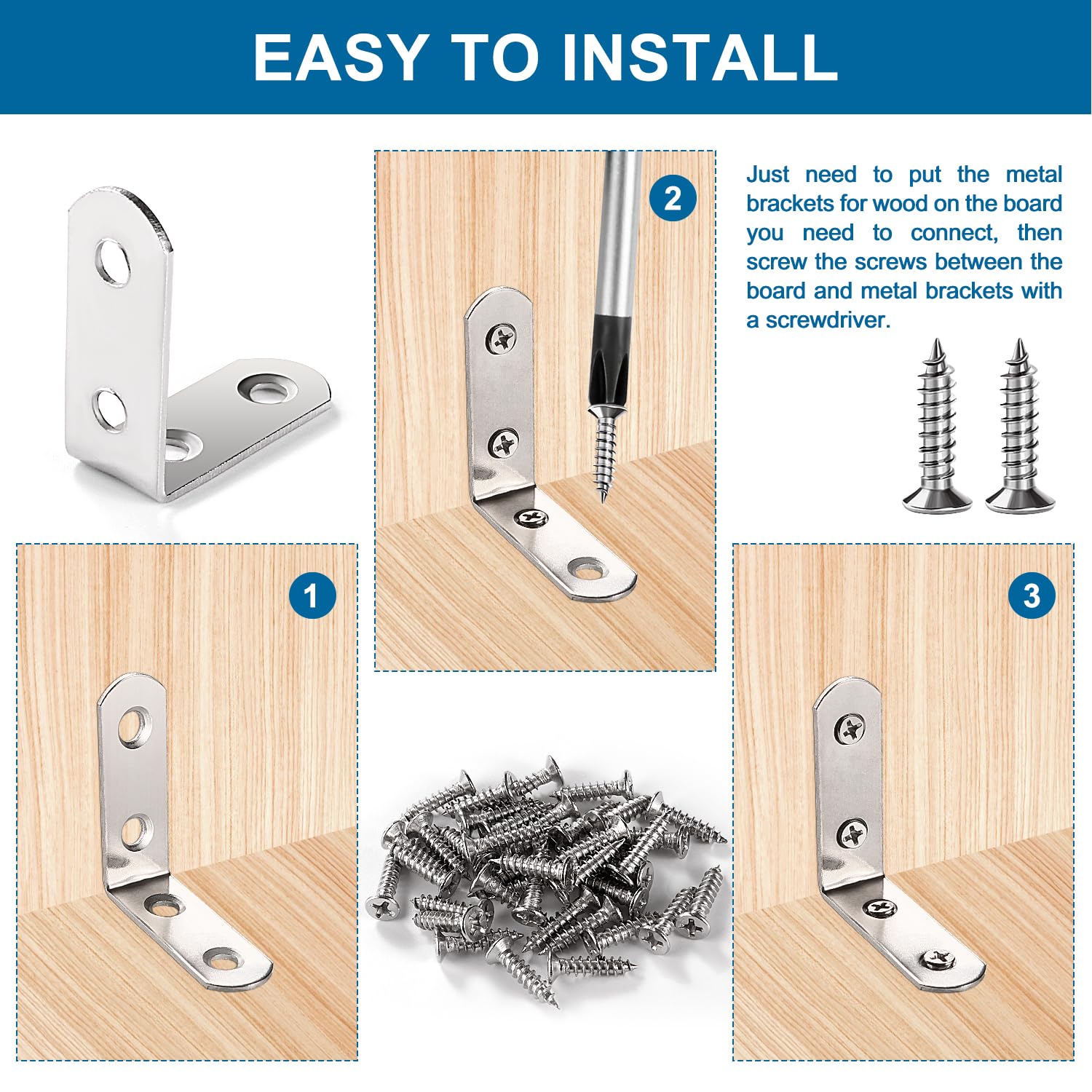 EASY TO INSTALL

2

Just need to put the metal brackets for wood on the board you need to connect, then screw the screws between the board and metal brackets with a screwdriver.

1

3