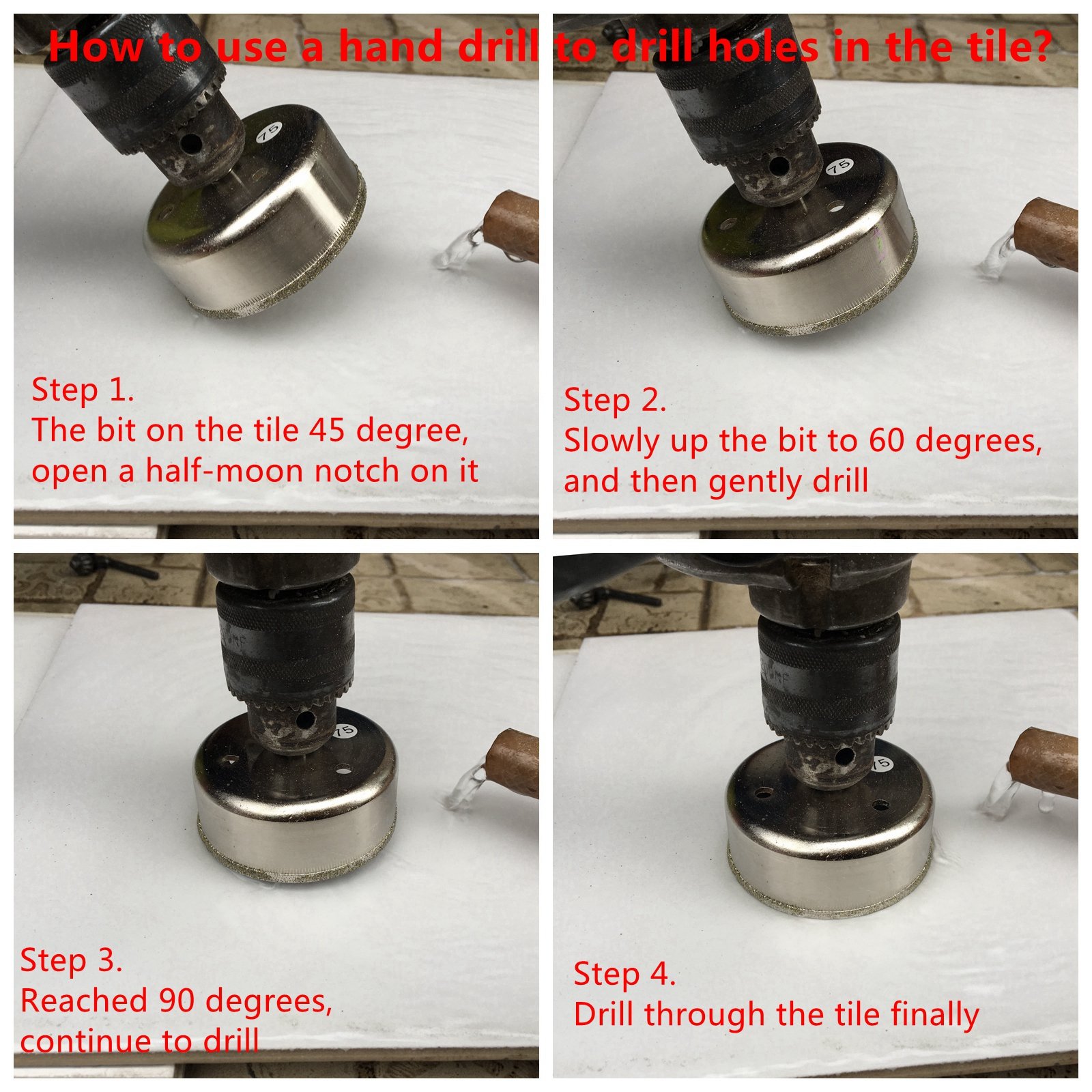 How to use a hand drill to drill holes in the tile?

75

Step 1.
The bit on the tile 45 degree, open a half-moon notch on it

75

Step 2.
Slowly up the bit to 60 degrees, and then gently drill

75

Step 3.
Reached 90 degrees, continue to drill

75

Step 4.
Drill through the tile finally