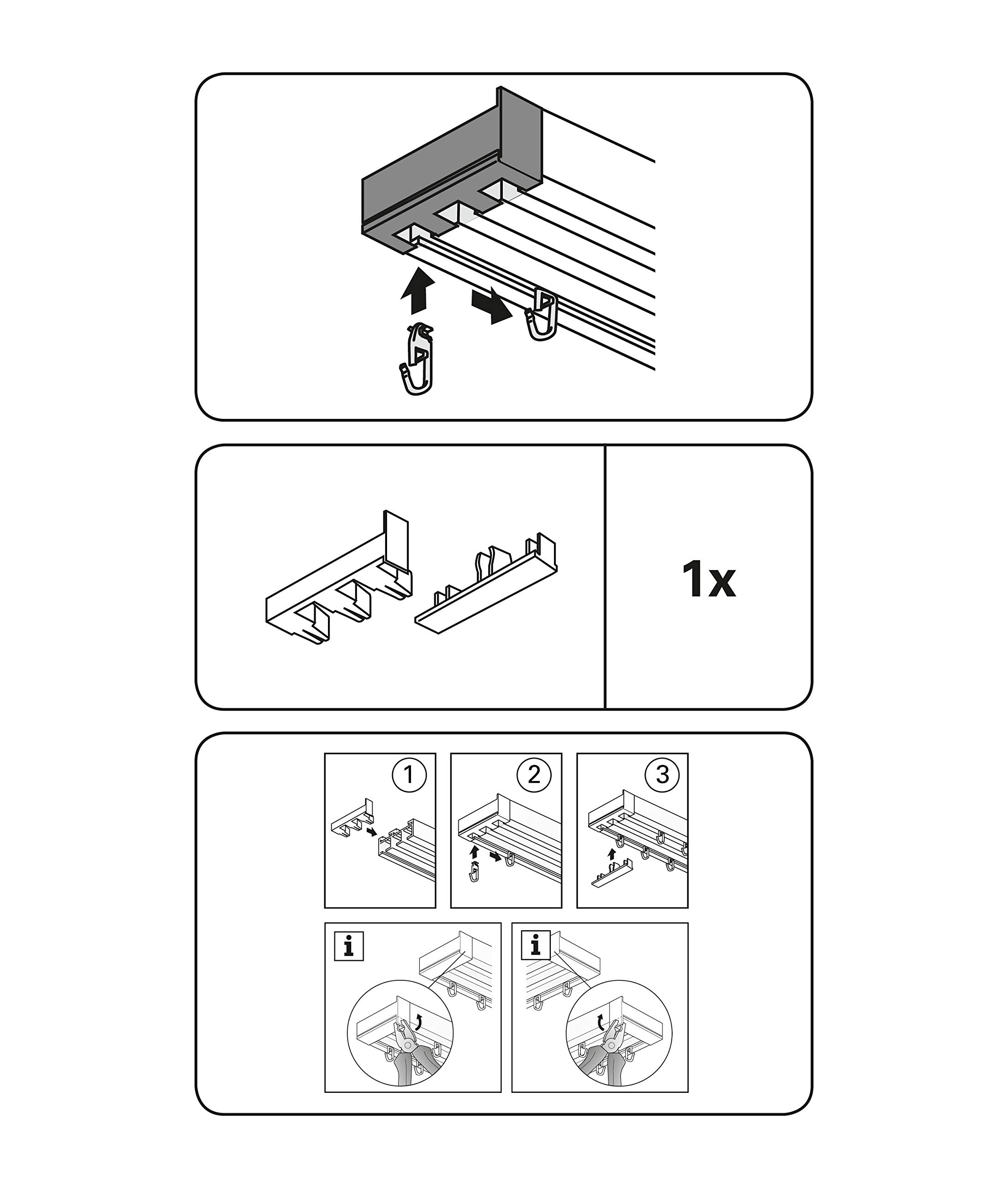 1x

1

2

3

i

i