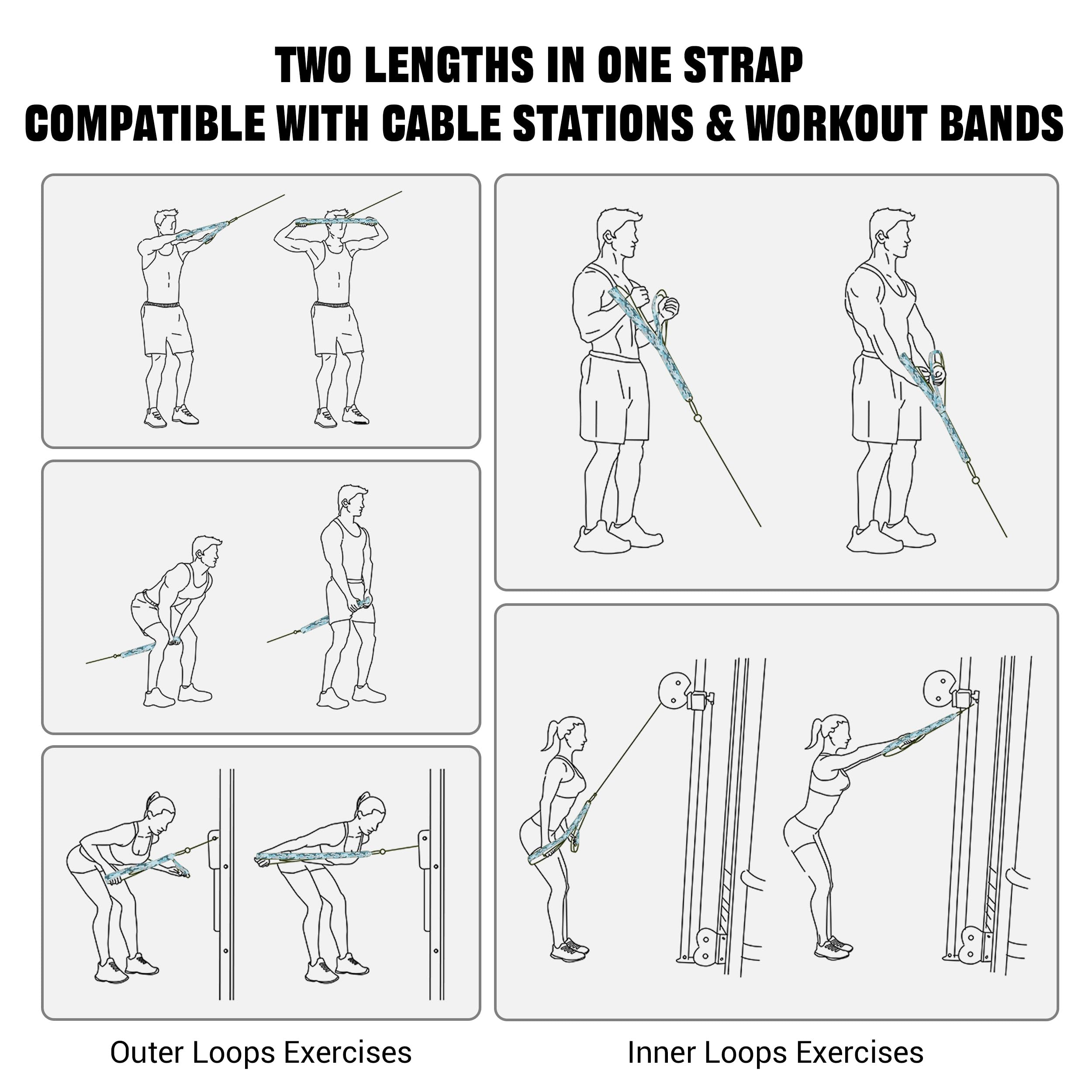 TWO LENGTHS IN ONE STRAP
COMPATIBLE WITH CABLE STATIONS & WORKOUT BANDS

Outer Loops Exercises

Inner Loops Exercises