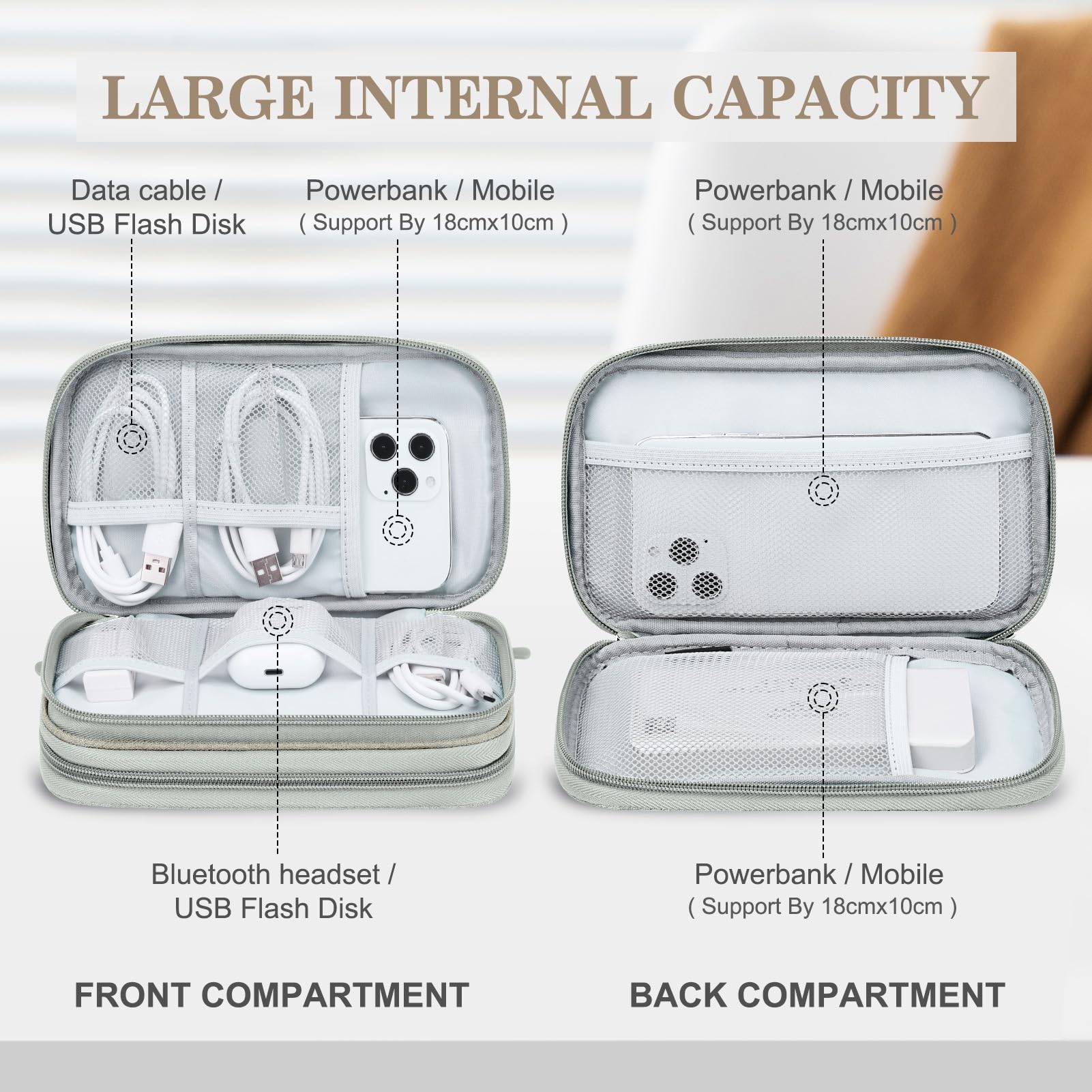 LARGE INTERNAL CAPACITY

Data cable / USB Flash Disk

Powerbank / Mobile
( Support By 18cmx10cm )

Powerbank / Mobile
( Support By 18cmx10cm )

Bluetooth headset / USB Flash Disk

Powerbank / Mobile
( Support By 18cmx10cm )

FRONT COMPARTMENT

BACK COMPARTMENT