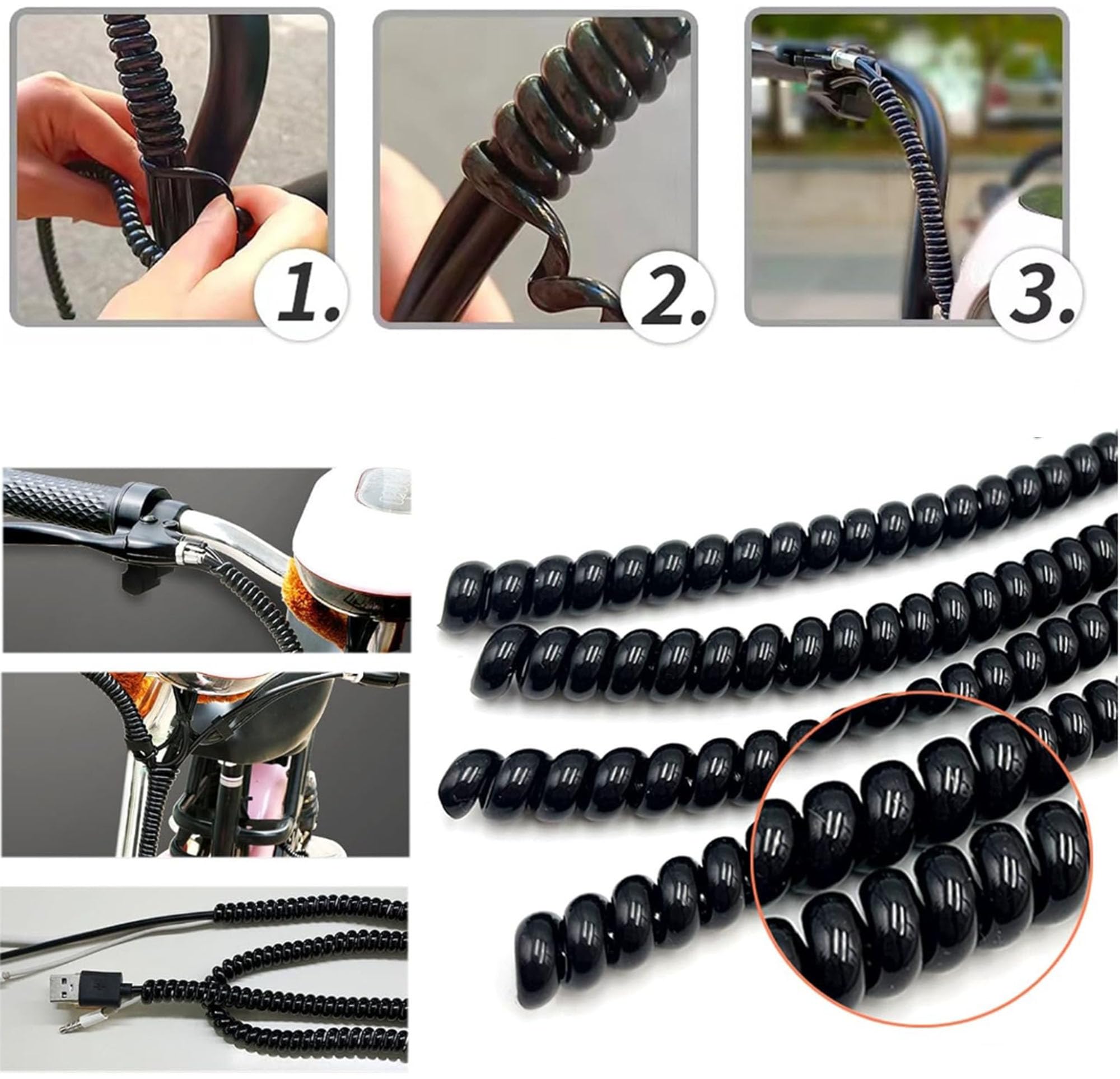 1.

2.

3.