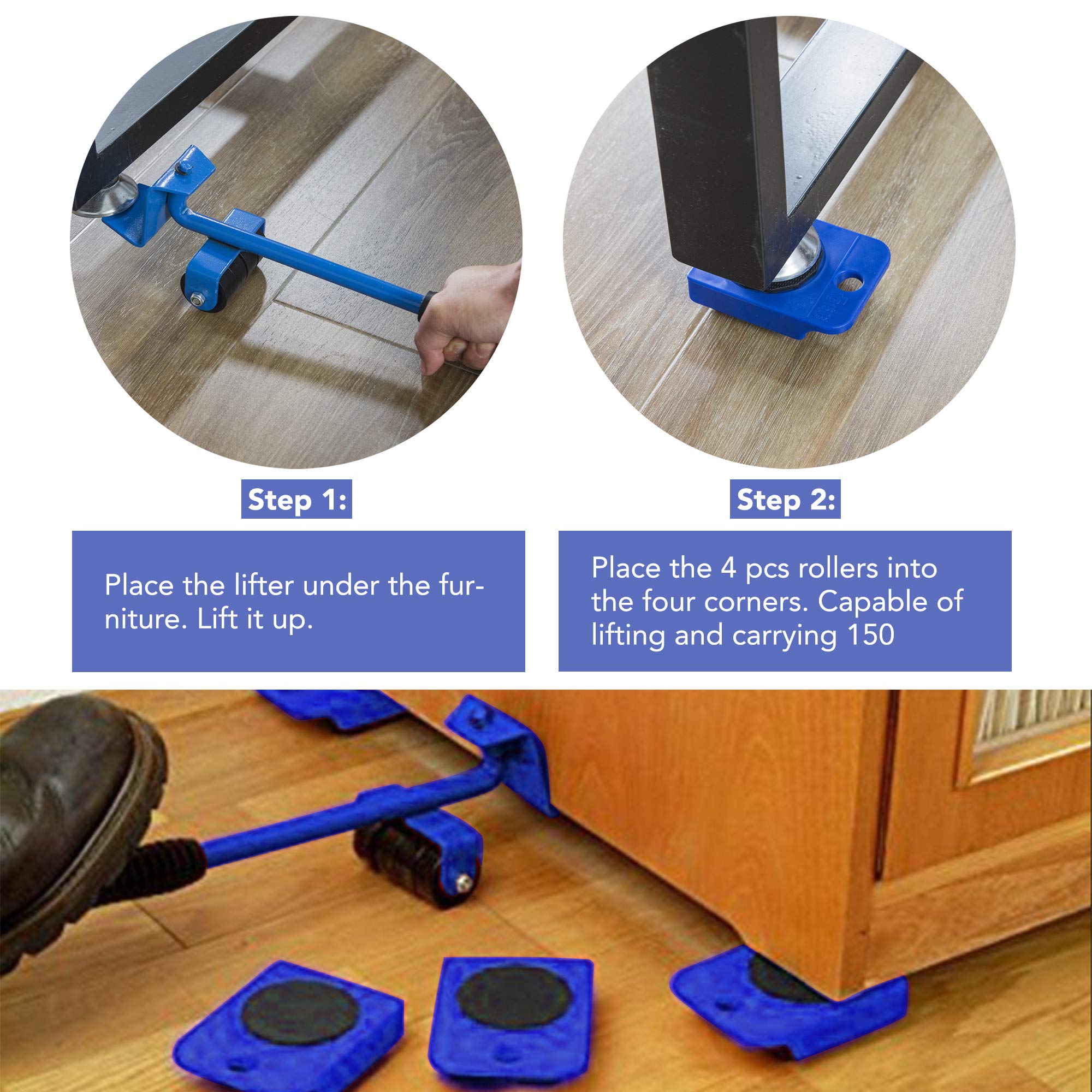 Step 1:

Place the lifter under the furniture. Lift it up.

Step 2:

Place the 4 pcs rollers into the four corners. Capable of lifting and carrying 150