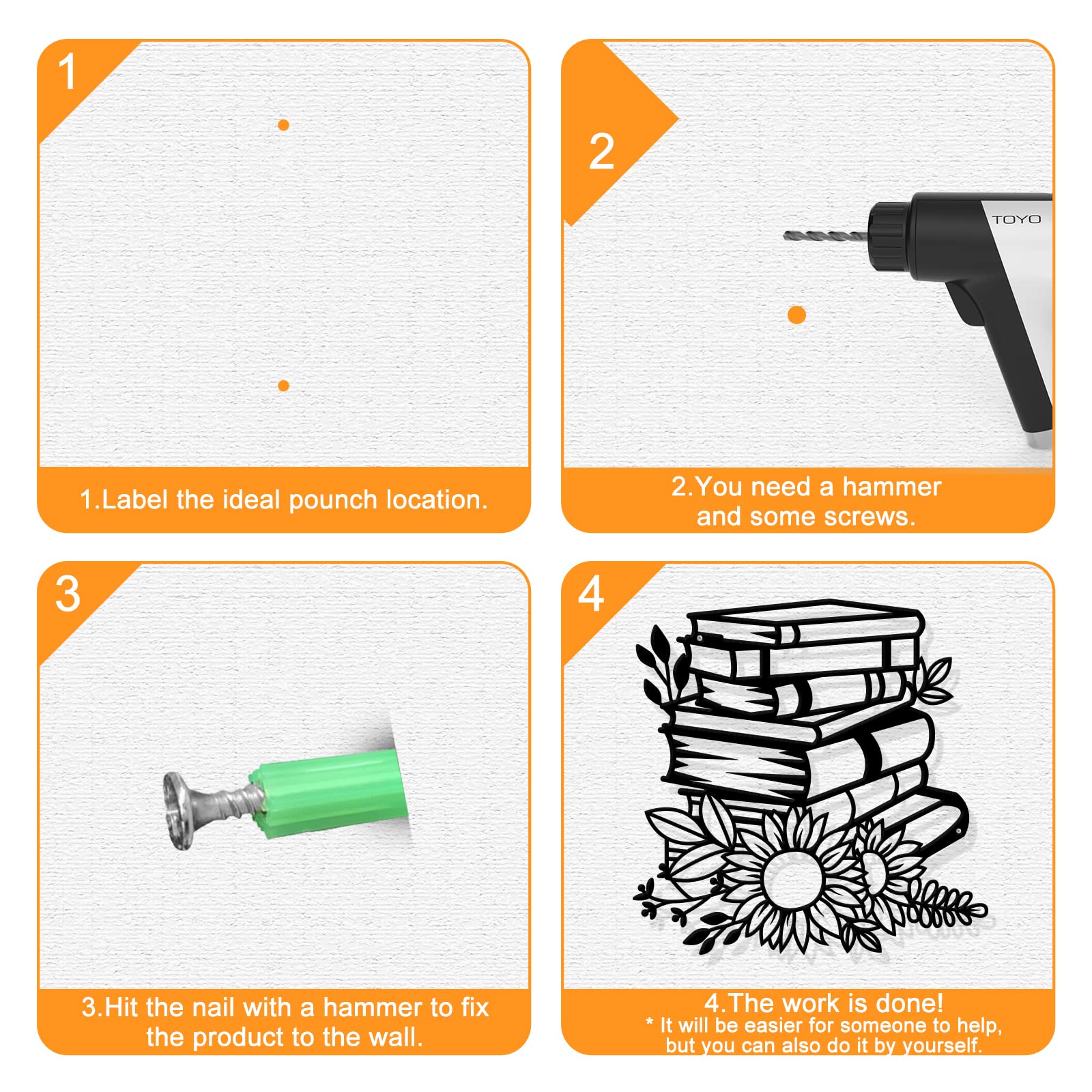 1

1.Label the ideal pounch location.

2

TOYO

2.You need a hammer and some screws.

3

3.Hit the nail with a hammer to fix the product to the wall.

4

4.The work is done!
* It will be easier for someone to help, but you can also do it by yourself.