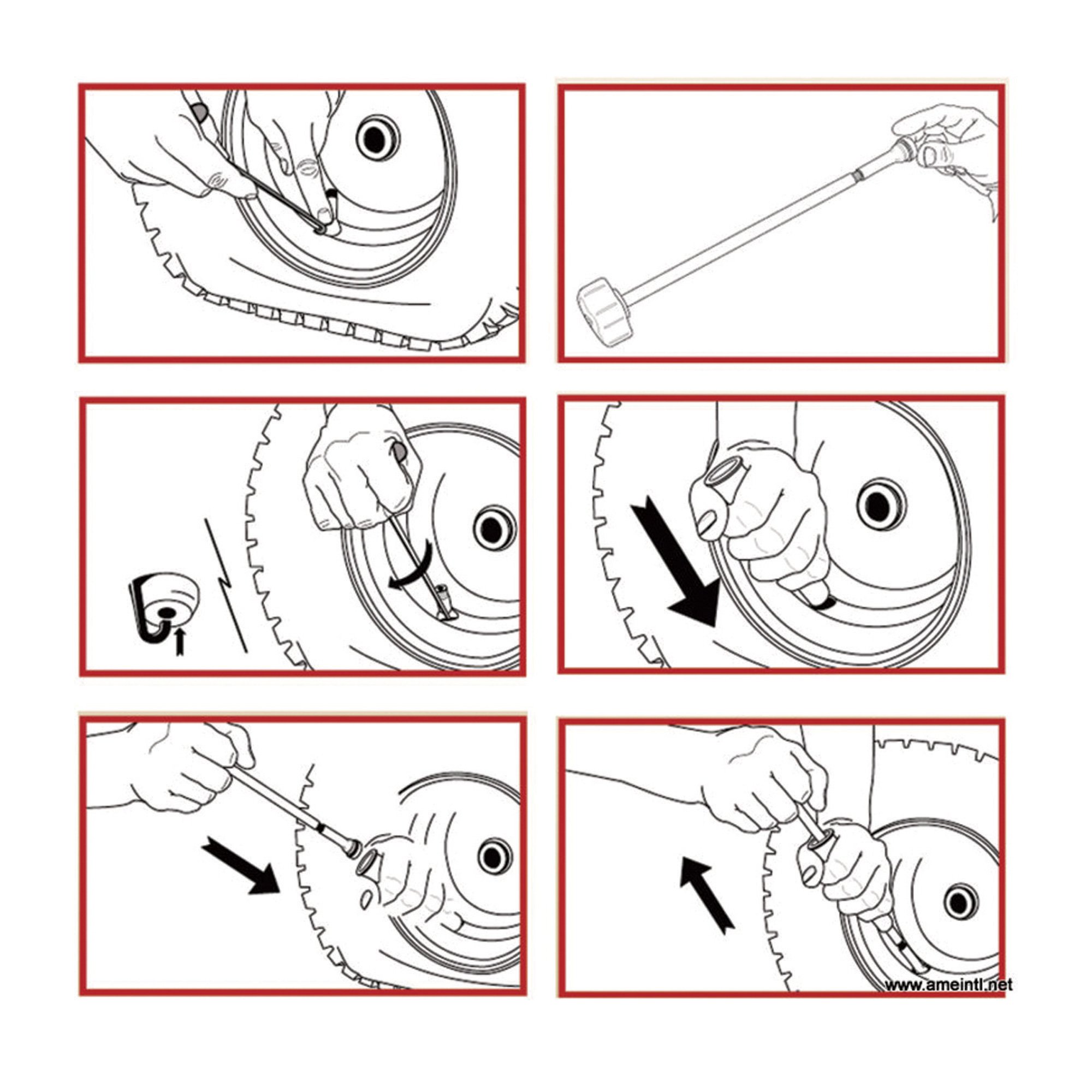 www.ameintl.net