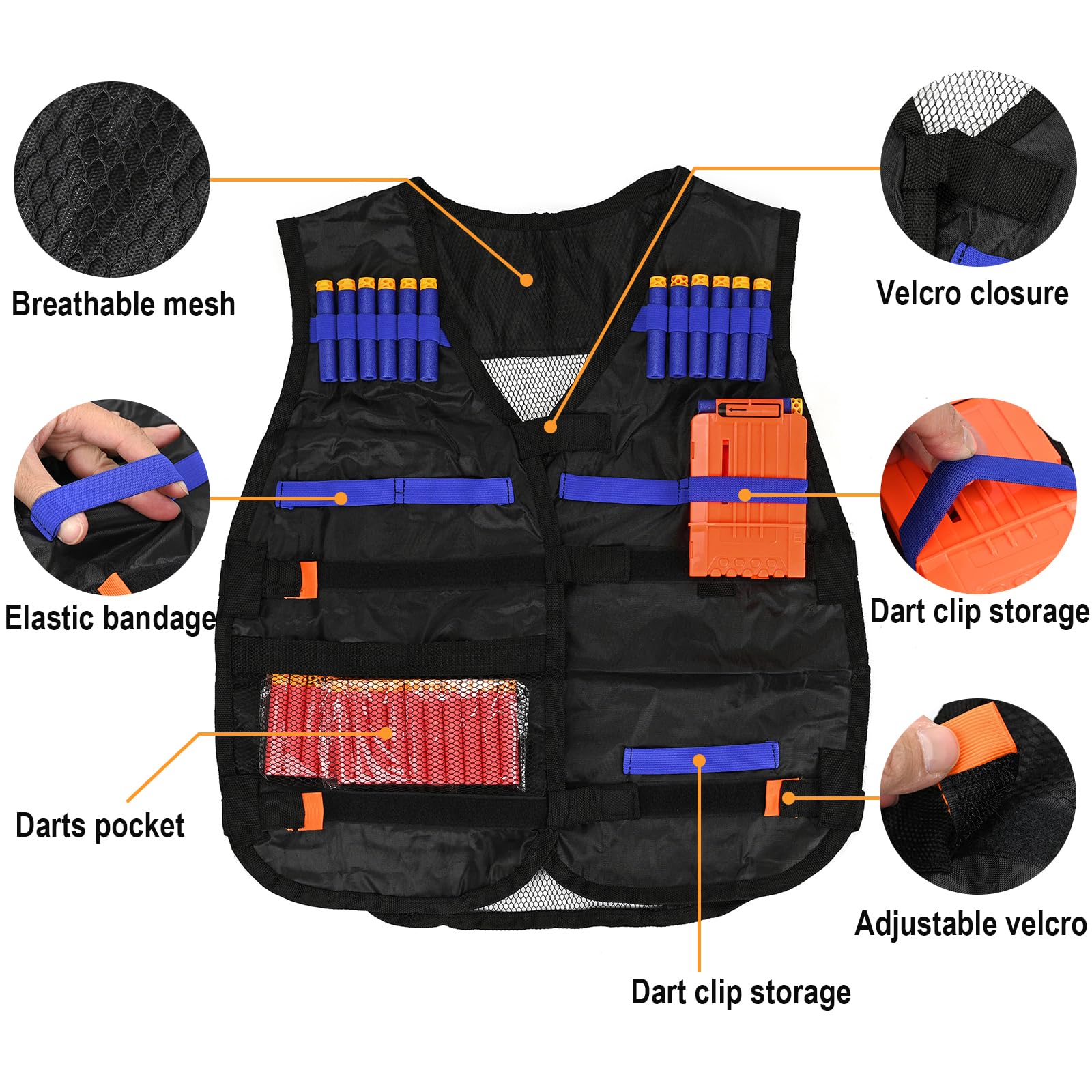 Breathable mesh

Velcro closure

Elastic bandage

Dart clip storage

Darts pocket

Adjustable velcro

Dart clip storage