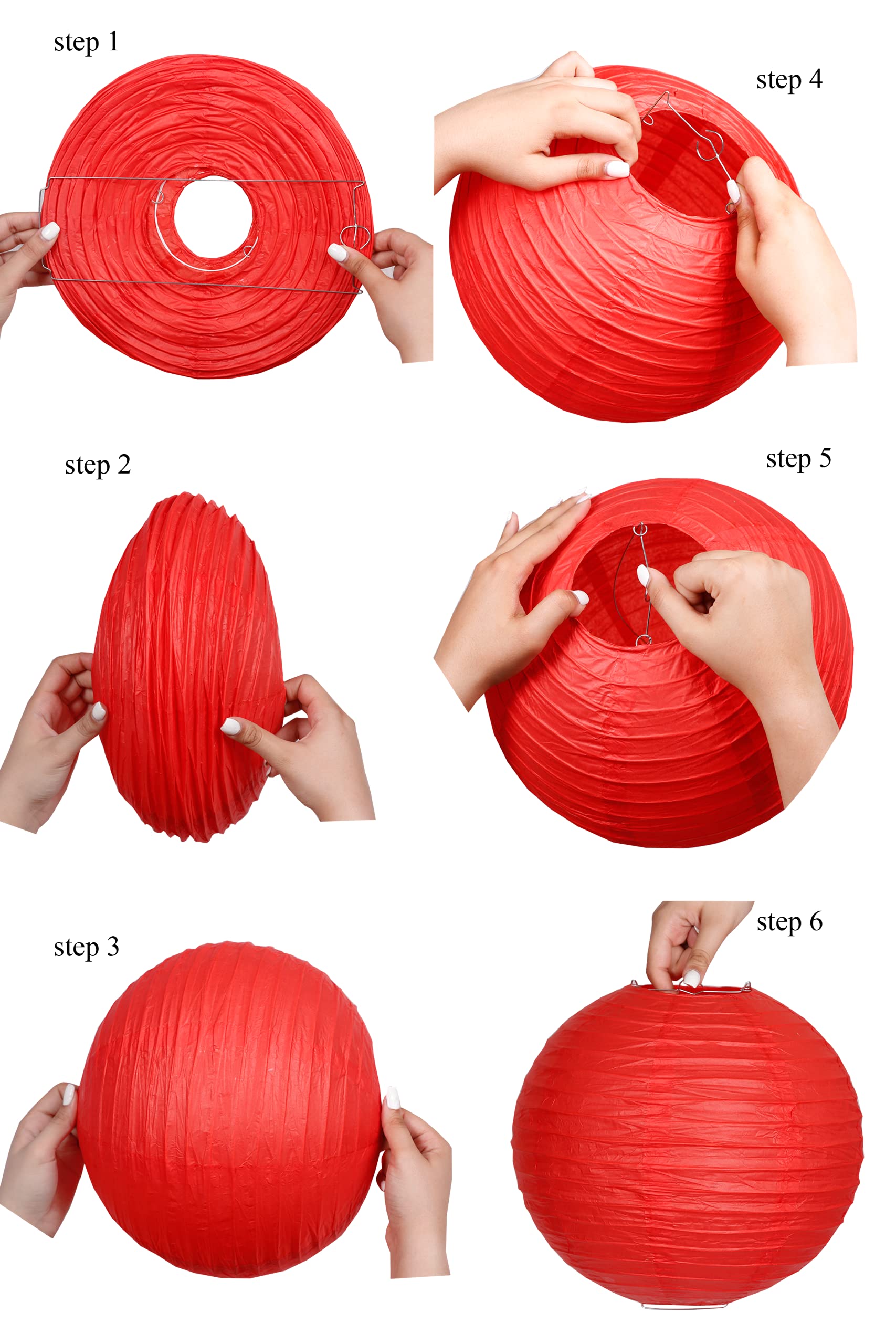 step 1

step 2

step 3

step 4

step 5

step 6