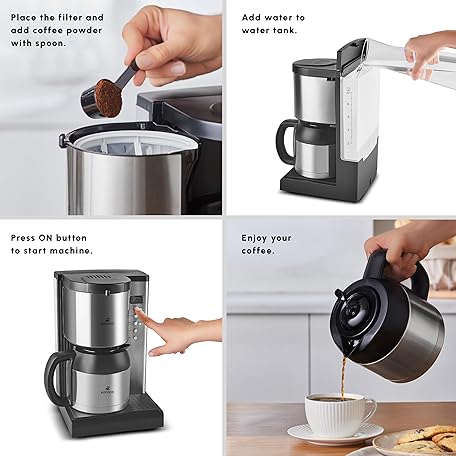 Place the filter and add coffee powder with spoon.

Add water to water tank.

Press ON button to start machine.

Enjoy your coffee.