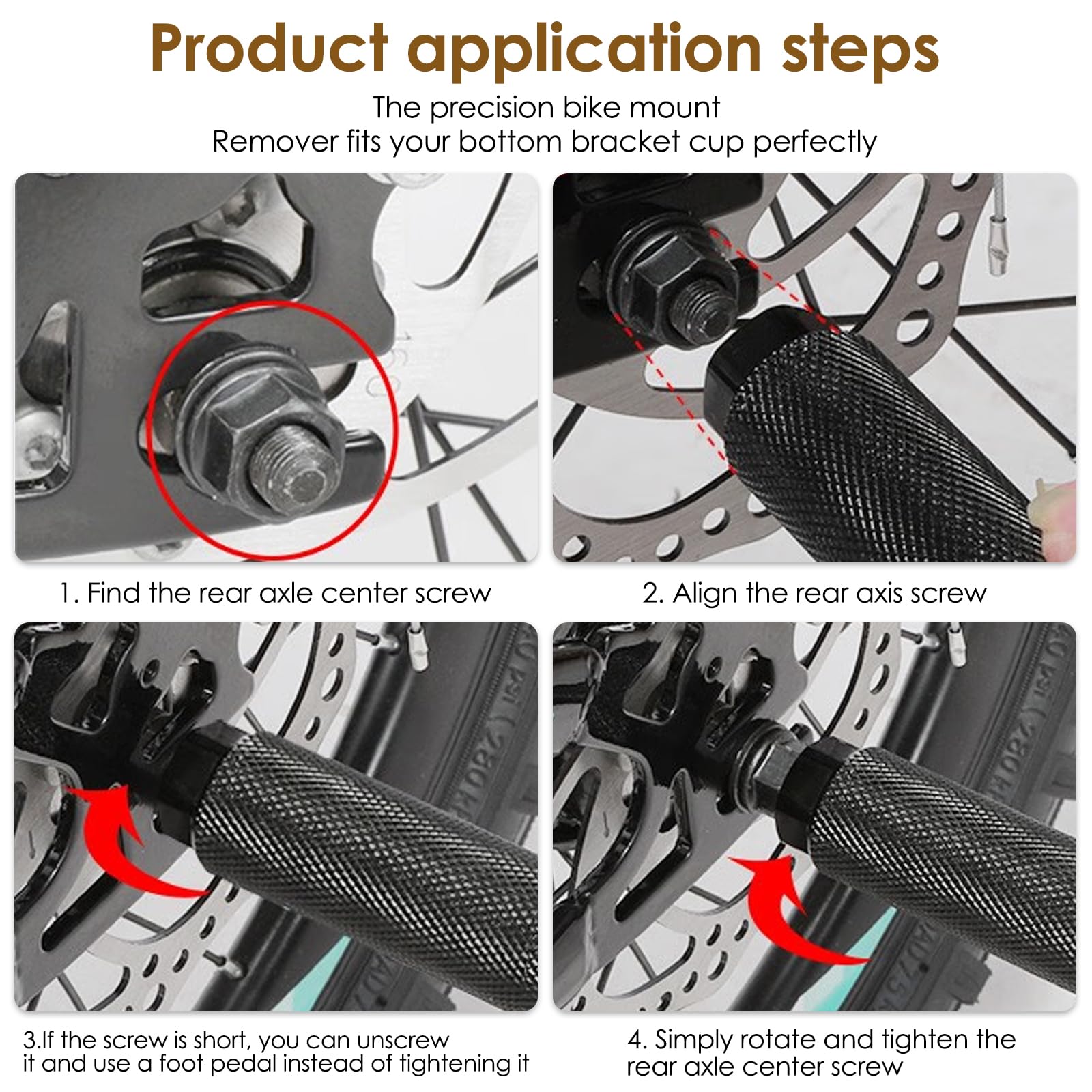 Product application steps

The precision bike mount
Remover fits your bottom bracket cup perfectly

1. Find the rear axle center screw

2. Align the rear axis screw

3.If the screw is short, you can unscrew it and use a foot pedal instead of tightening it

4. Simply rotate and tighten the rear axle center screw