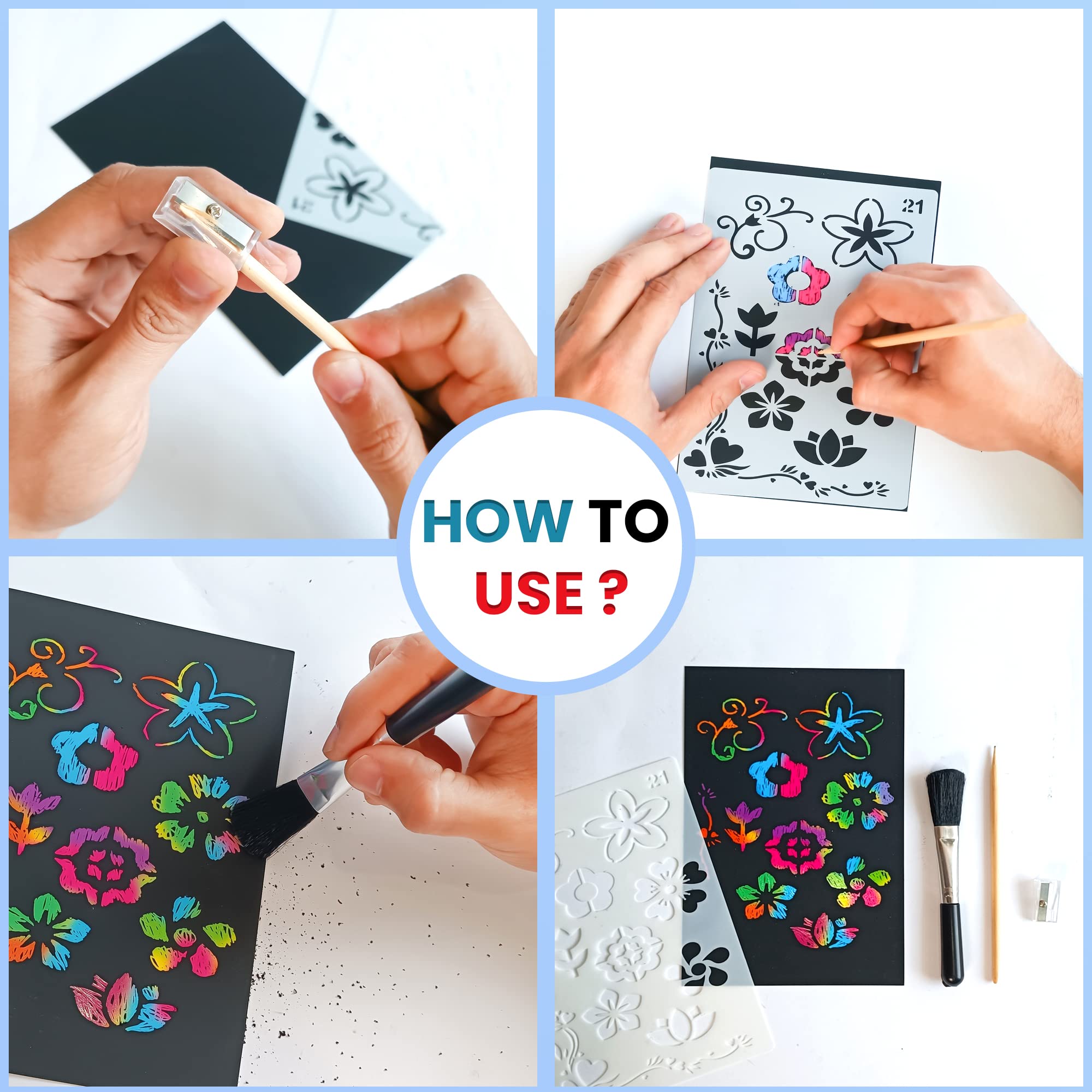 21

HOW TO USE ?

21