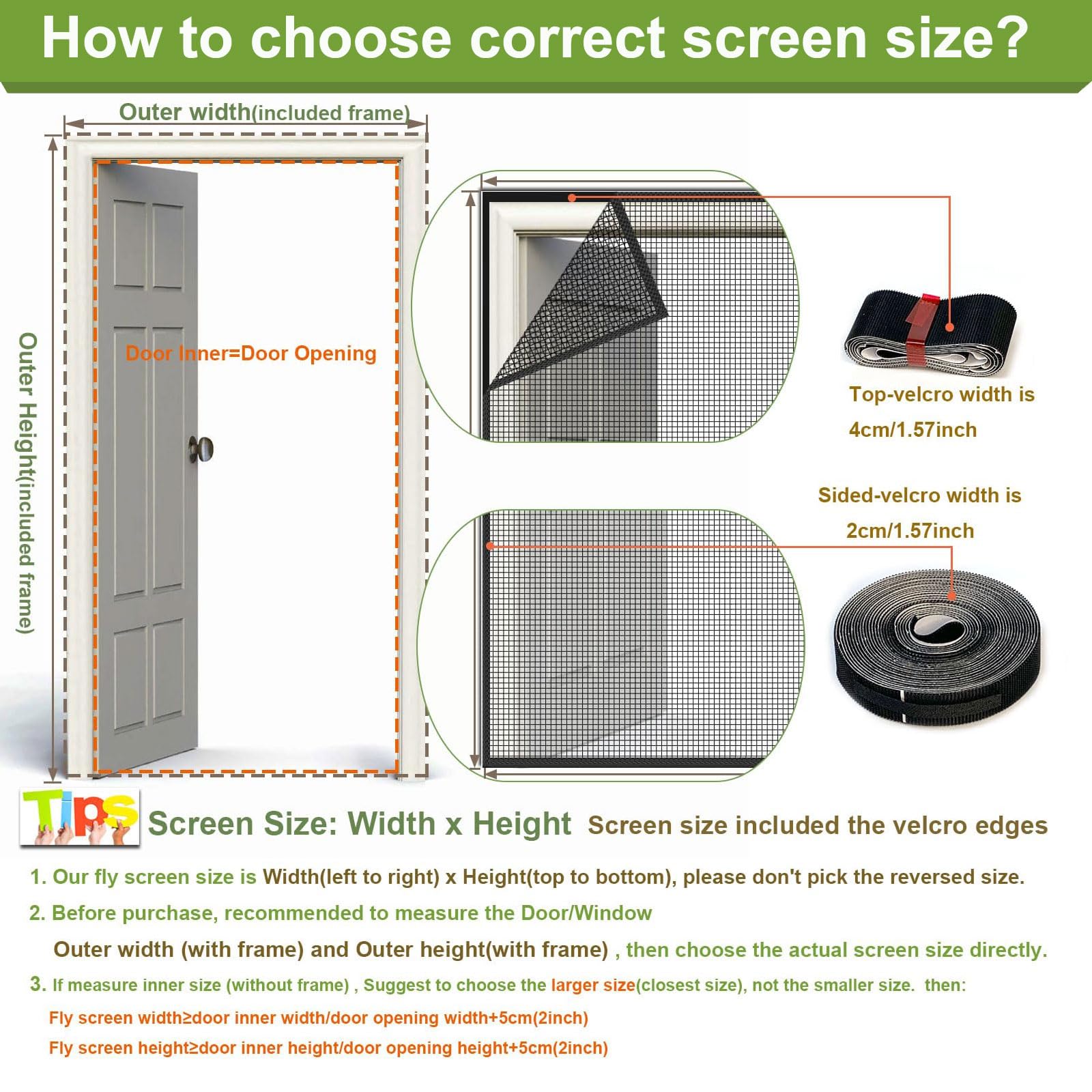 How to choose correct screen size?

Outer width(included frame)

Outer Height(included frame)

Door Inner=Door Opening

Top-velcro width is 4cm/1.57inch

Sided-velcro width is 2cm/1.57inch

Tips Screen Size: Width x Height Screen size included the velcro edges

1. Our fly screen size is Width(left to right) x Height(top to bottom), please don't pick the reversed size.

2. Before purchase, recommended to measure the Door/Window Outer width (with frame) and Outer height(with frame) , then choose the actual screen size directly.

3. If measure inner size (without frame) , Suggest to choose the larger size(closest size), not the smaller size. then:

Fly screen width≥door inner width/door opening width+5cm(2inch)

Fly screen height≥door inner height/door opening height+5cm(2inch)