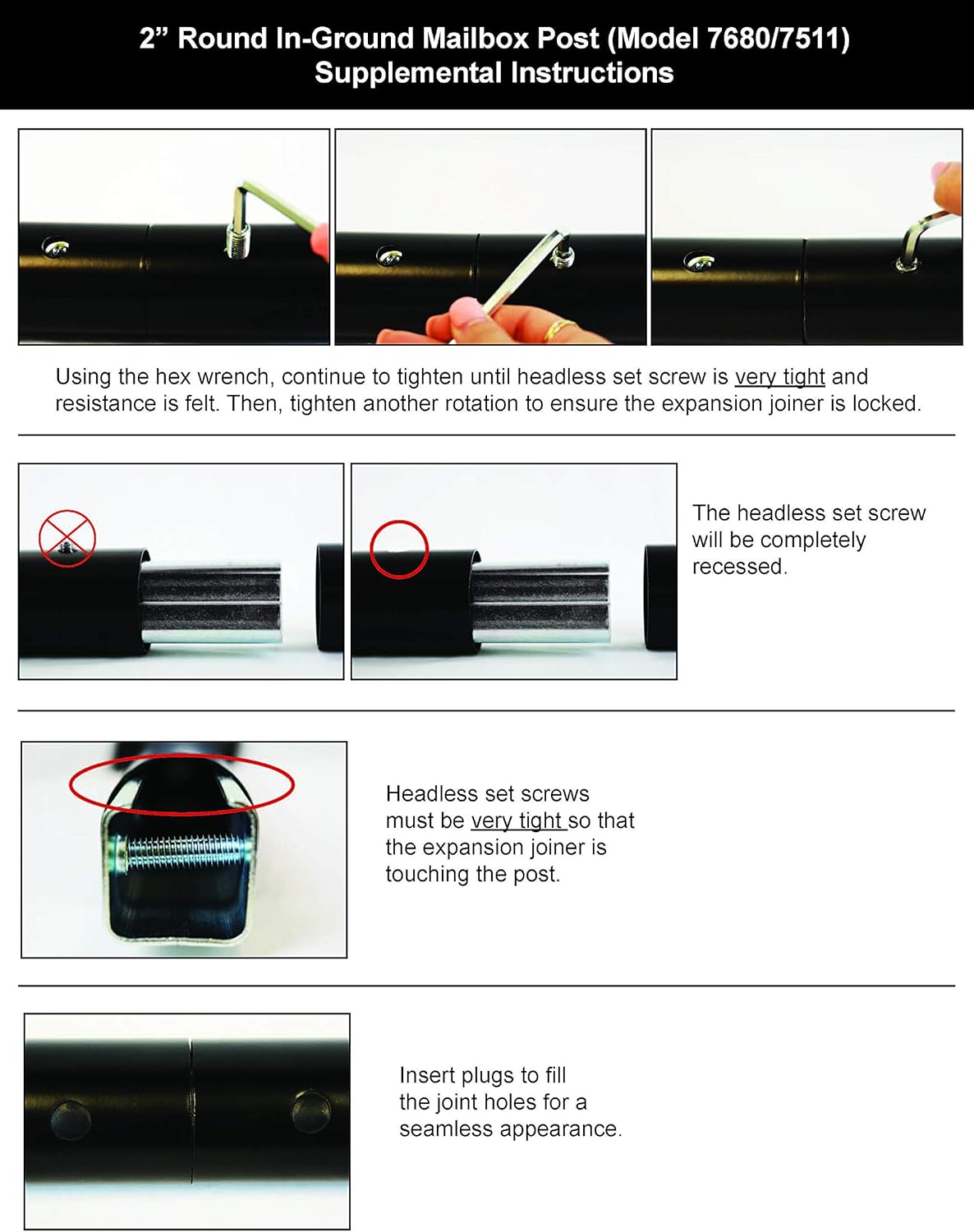 2” Round In-Ground Mailbox Post (Model 7680/7511)
Supplemental Instructions

Using the hex wrench, continue to tighten until headless set screw is very tight and resistance is felt. Then, tighten another rotation to ensure the expansion joiner is locked.

The headless set screw will be completely recessed.

Headless set screws must be very tight so that the expansion joiner is touching the post.

Insert plugs to fill the joint holes for a seamless appearance.