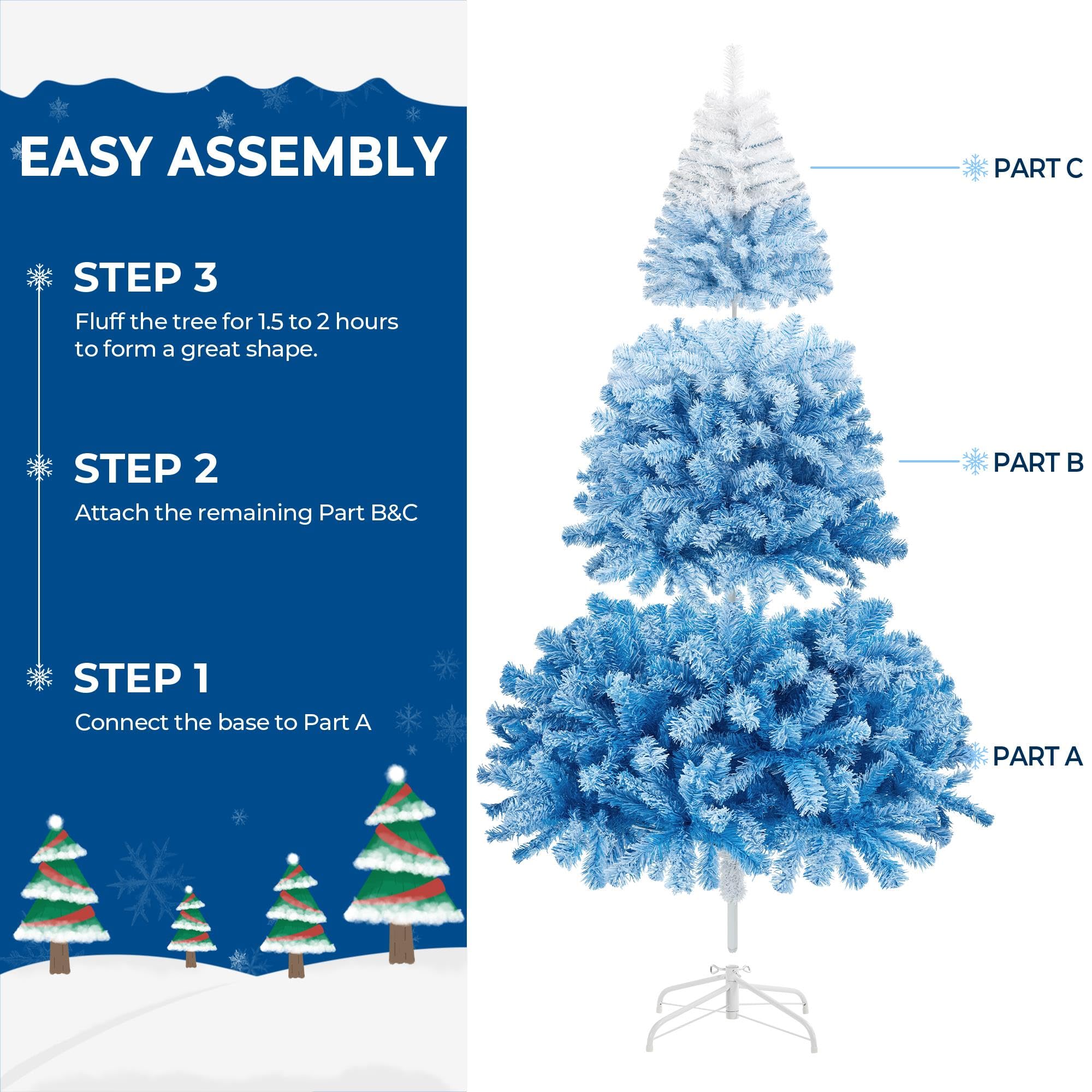 EASY ASSEMBLY

STEP 3
Fluff the tree for 1.5 to 2 hours to form a great shape.

STEP 2
Attach the remaining Part B&C

STEP 1
Connect the base to Part A

PART C

PART B

PART A