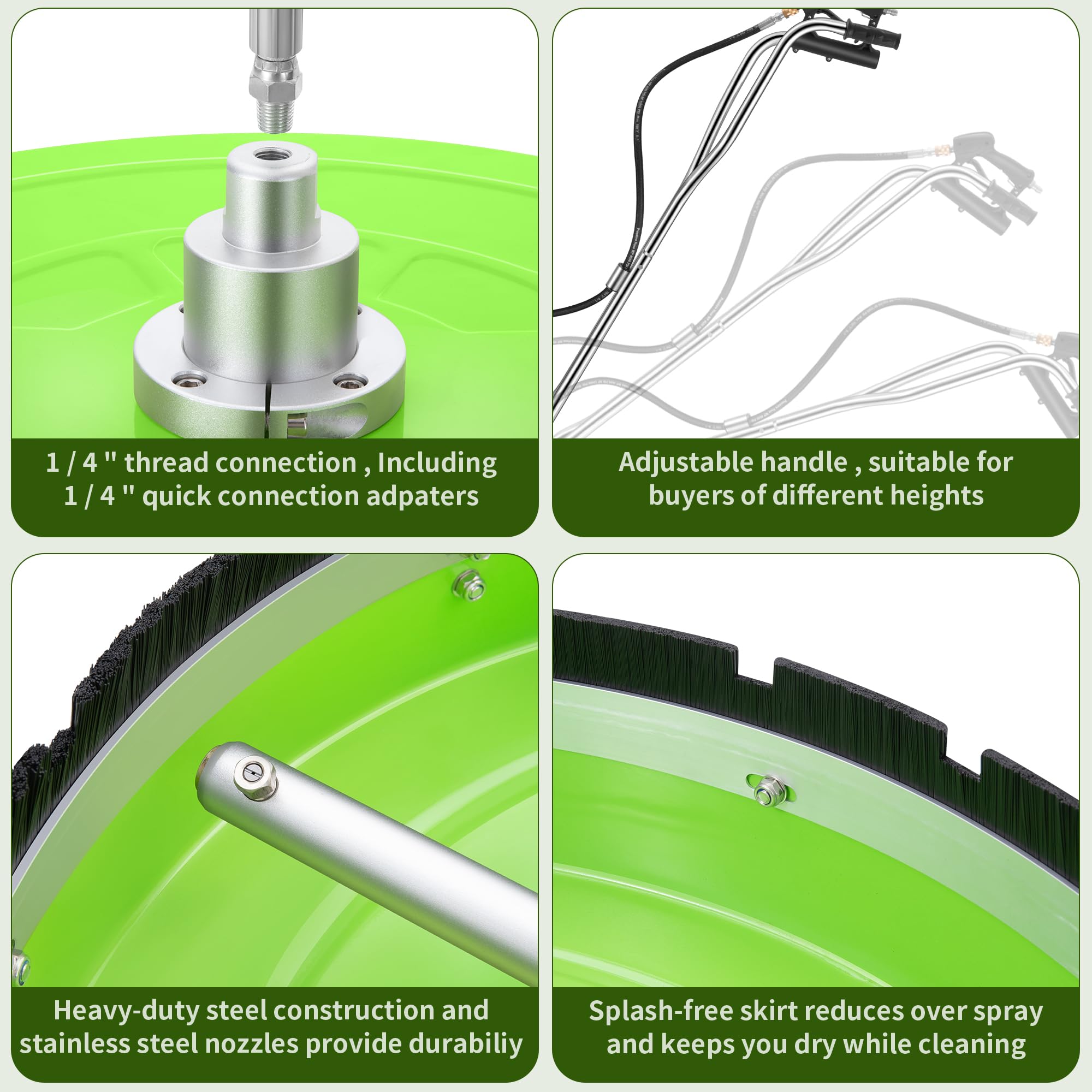 1 / 4 " thread connection , Including 1 / 4 " quick connection adpaters

Adjustable handle , suitable for buyers of different heights

Heavy-duty steel construction and stainless steel nozzles provide durabiliy

Splash-free skirt reduces over spray and keeps you dry while cleaning