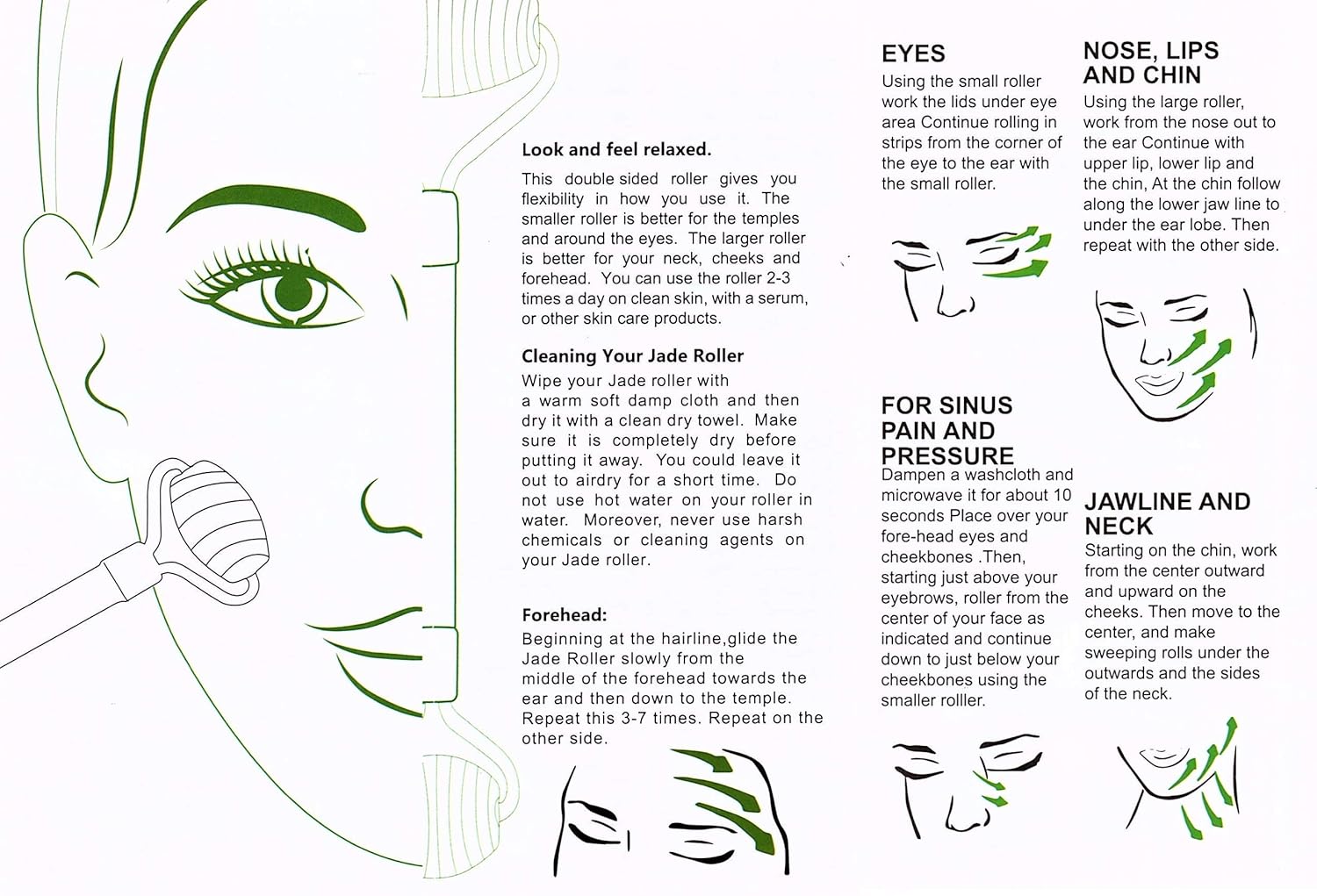 Look and feel relaxed.

This double sided roller gives you flexibility in how you use it. The smaller roller is better for the temples and around the eyes. The larger roller is better for your neck, cheeks and forehead. You can use the roller 2-3 times a day on clean skin, with a serum, or other skin care products.

Cleaning Your Jade Roller

Wipe your Jade roller with a warm soft damp cloth and then dry it with a clean dry towel. Make sure it is completely dry before putting it away. You could leave it out to airdry for a short time. Do not use hot water on your roller in water. Moreover, never use harsh chemicals or cleaning agents on your Jade roller.

Forehead:

Beginning at the hairline,glide the Jade Roller slowly from the middle of the forehead towards the ear and then down to the temple. Repeat this 3-7 times. Repeat on the other side.

EYES

Using the small roller work the lids under eye area Continue rolling in strips from the corner of the eye to the ear with the small roller.

FOR SINUS PAIN AND PRESSURE

Dampen a washcloth and microwave it for about 10 seconds Place over your fore-head eyes and cheekbones .Then, starting just above your eyebrows, roller from the center of your face as indicated and continue down to just below your cheekbones using the smaller rolller.

NOSE, LIPS AND CHIN

Using the large roller, work from the nose out to the ear Continue with upper lip, lower lip and the chin, At the chin follow along the lower jaw line to under the ear lobe. Then repeat with the other side.

JAWLINE AND NECK

Starting on the chin, work from the center outward and upward on the cheeks. Then move to the center, and make sweeping rolls under the outwards and the sides of the neck.