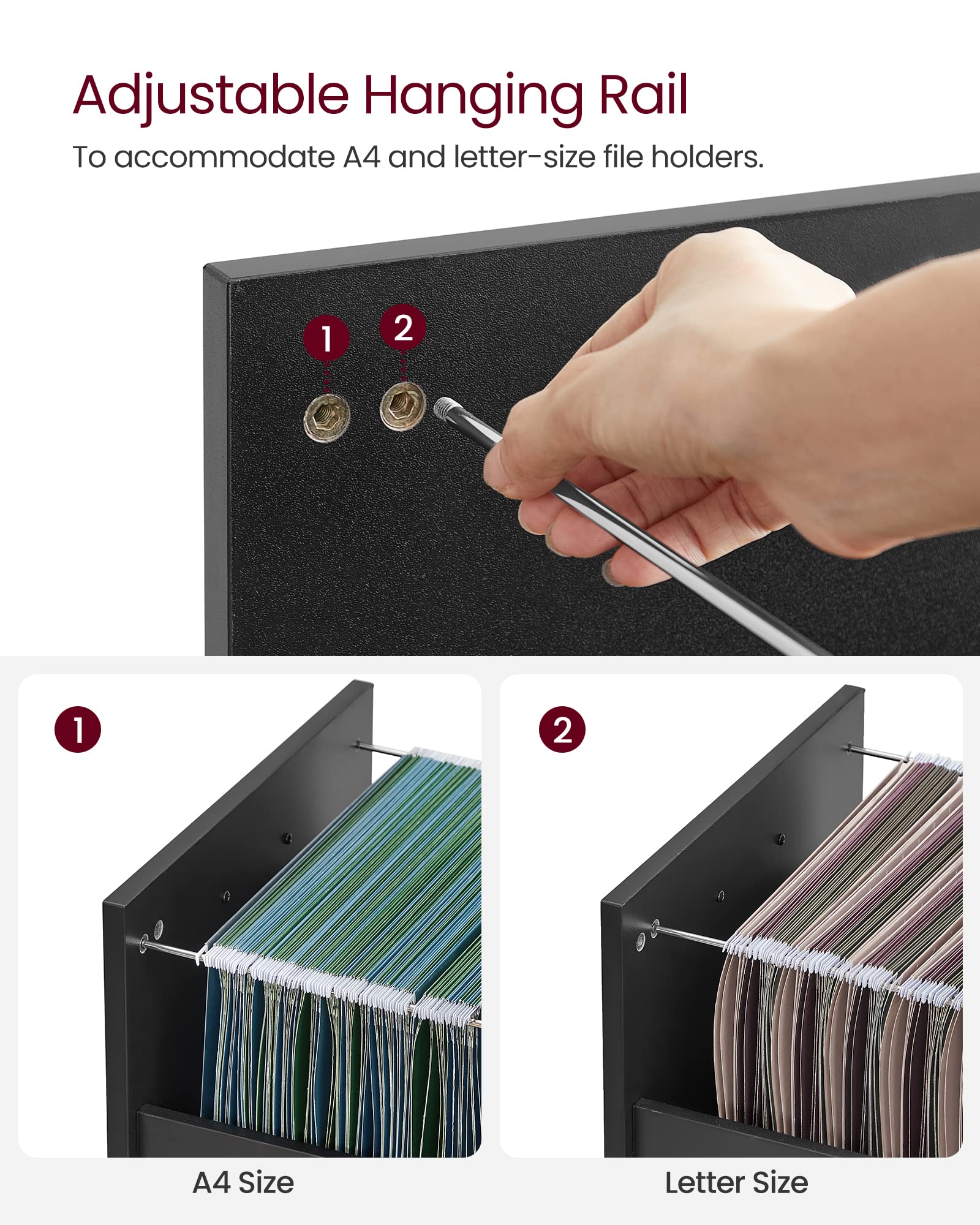 Adjustable Hanging Rail

To accommodate A4 and letter-size file holders.

1

2

1

2

A4 Size

Letter Size