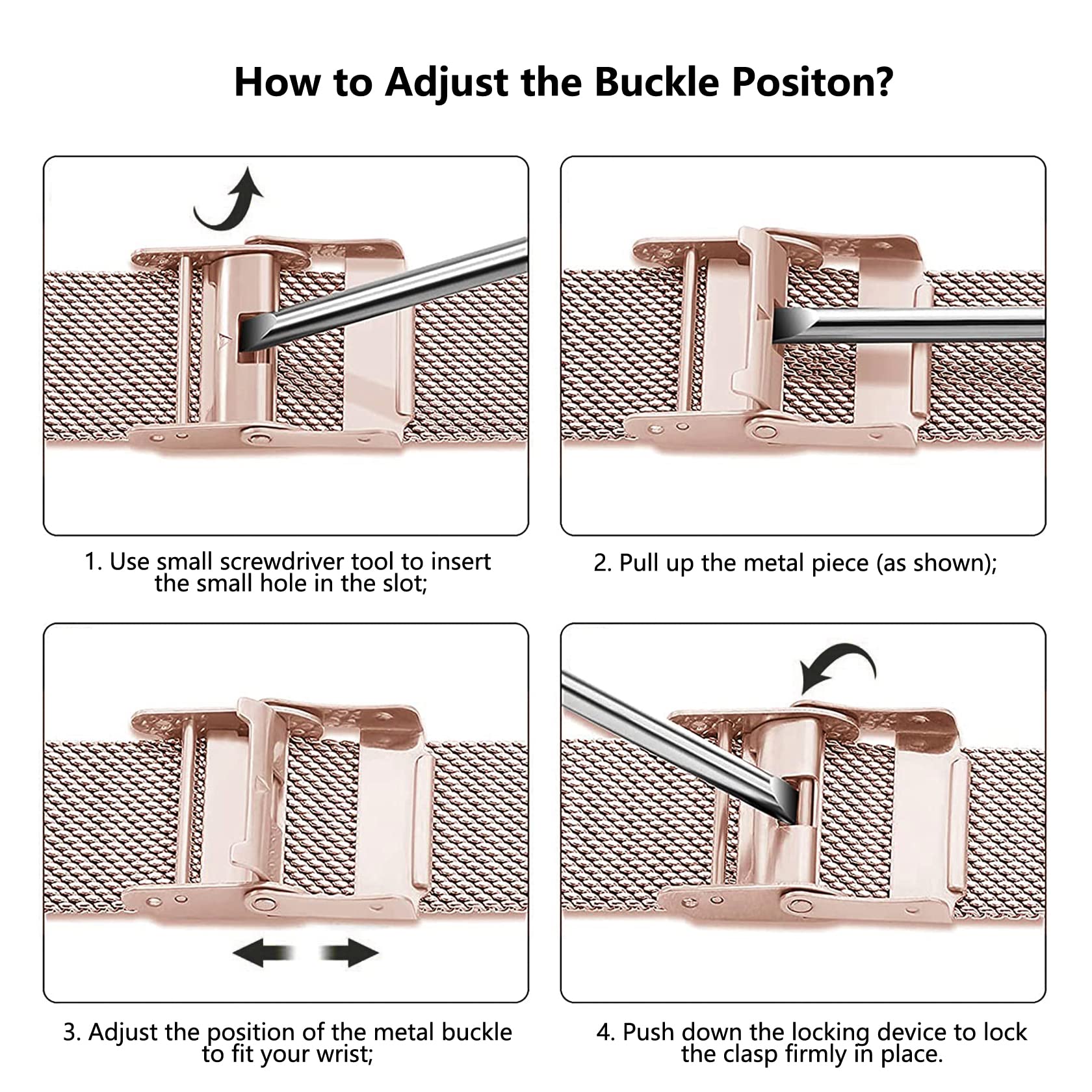 How to Adjust the Buckle Positon?

1. Use small screwdriver tool to insert the small hole in the slot;

2. Pull up the metal piece (as shown);

3. Adjust the position of the metal buckle to fit your wrist;

4. Push down the locking device to lock the clasp firmly in place.