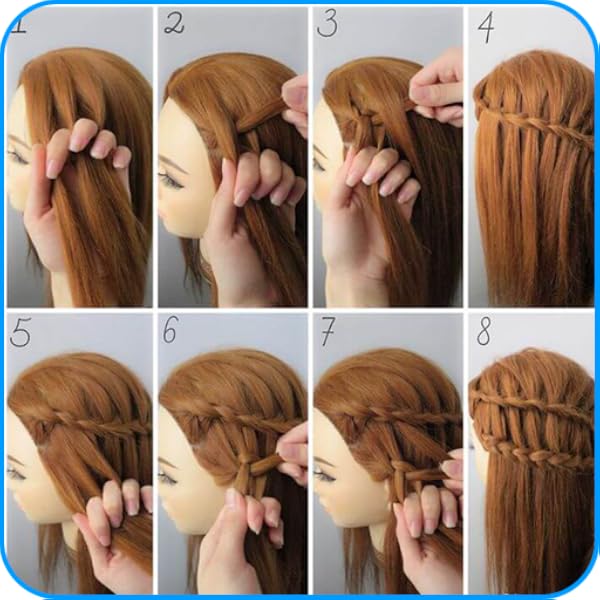 1
2
3
4
5
6
7
8