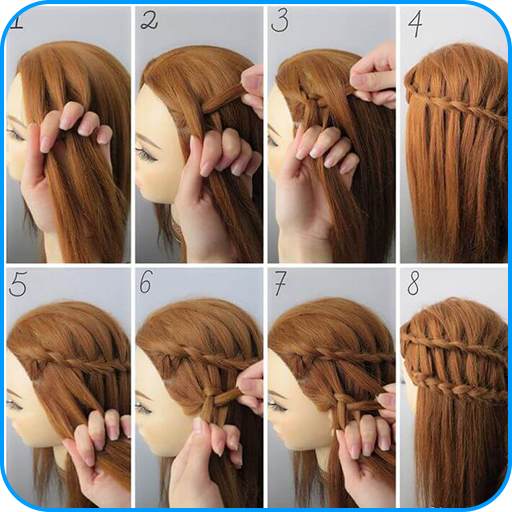 1
2
3
4
5
6
7
8