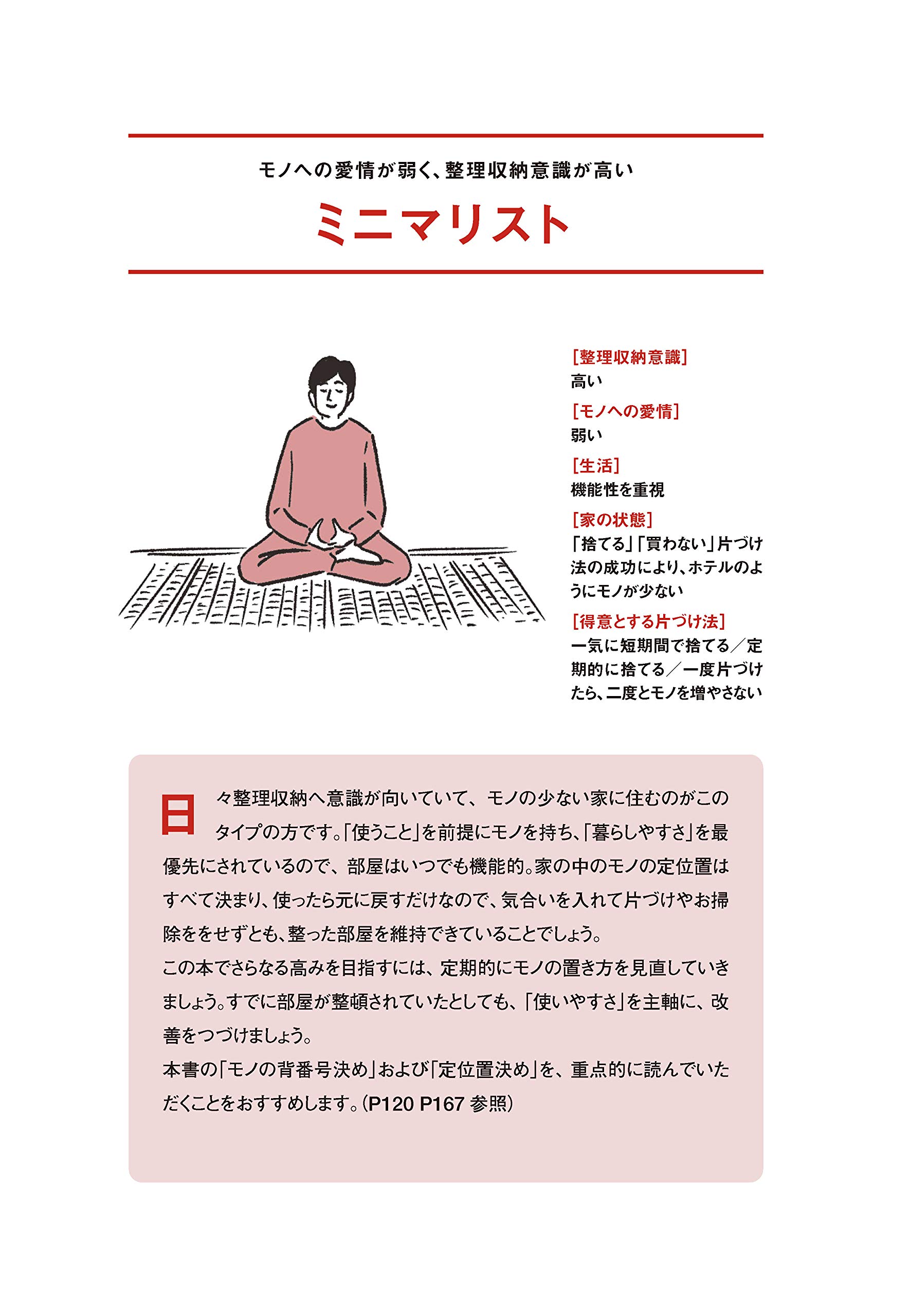 モノへの愛情が弱く、整理収納意識が高い

ミニマリスト

[整理収納意識]
高い

[モノへの愛情]
弱い

[生活]
機能性を重視

[家の状態]
「捨てる」「買わない」片づけ法の成功により、ホテルのようにモノが少ない

[得意とする片づけ法]
一気に短期間で捨てる／定期的に捨てる／一度片づけたら、二度とモノを増やさない

日々整理収納へ意識が向いていて、モノの少ない家に住むのがこのタイプの方です。「使うこと」を前提にモノを持ち、「暮らしやすさ」を最優先にされているので、部屋はいつでも機能的。家の中のモノの定位置はすべて決まり、使ったら元に戻すだけなので、気合いを入れて片づけやお掃除ををせずとも、整った部屋を維持できていることでしょう。
この本でさらなる高みを目指すには、定期的にモノの置き方を見直していきましょう。すでに部屋が整頓されていたとしても、「使いやすさ」を主軸に、改善をつづけましょう。
本書の「モノの背番号決め」および「定位置決め」を、重点的に読んでいただくことをおすすめします。(P120 P167 参照)