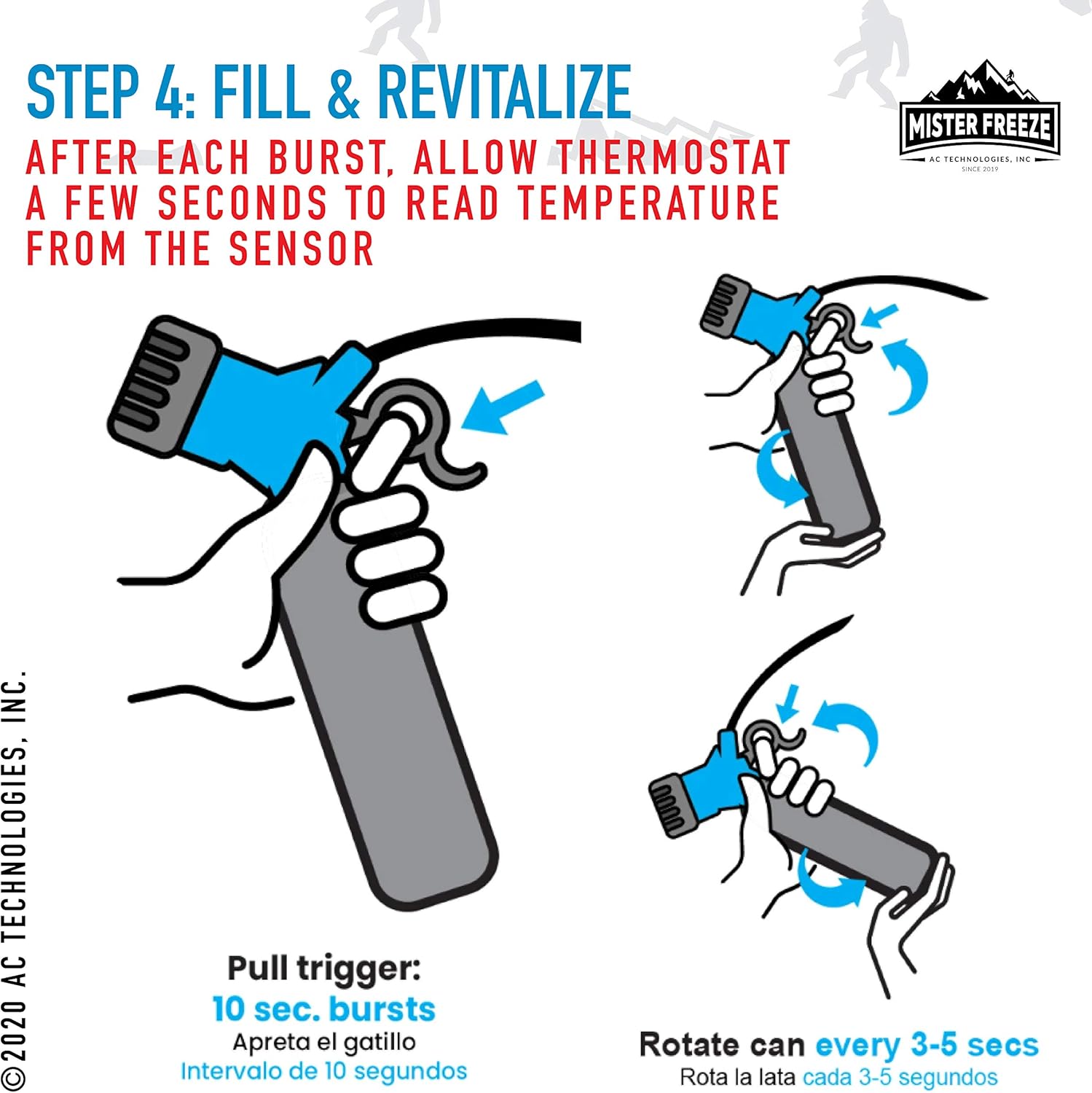 STEP 4: FILL & REVITALIZE

AFTER EACH BURST, ALLOW THERMOSTAT A FEW SECONDS TO READ TEMPERATURE FROM THE SENSOR

MISTER FREEZE
AC TECHNOLOGIES, INC
SINCE 2019

Pull trigger:
10 sec. bursts
Apreta el gatillo
Intervalo de 10 segundos

Rotate can every 3-5 secs
Rota la lata cada 3-5 segundos

©2020 AC TECHNOLOGIES, INC.