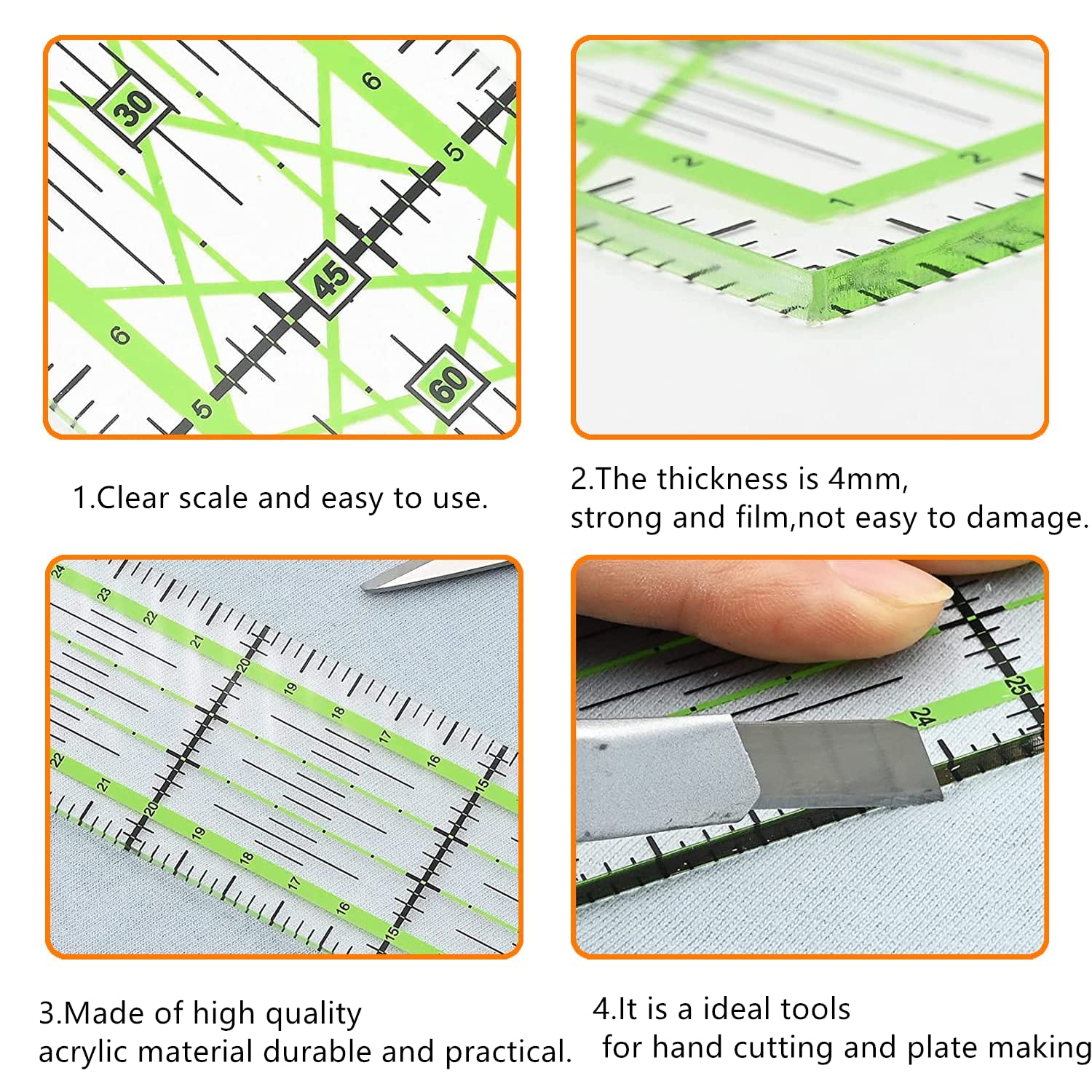 30
6
5
45
6
5
60

2
2
1

1.Clear scale and easy to use.

2.The thickness is 4mm,
strong and film,not easy to damage.

24
23
22
21
20
19
18
17
16
15
22
21
20
19
18
17
16
15

25
24

3.Made of high quality
acrylic material durable and practical.

4.It is a ideal tools
for hand cutting and plate making