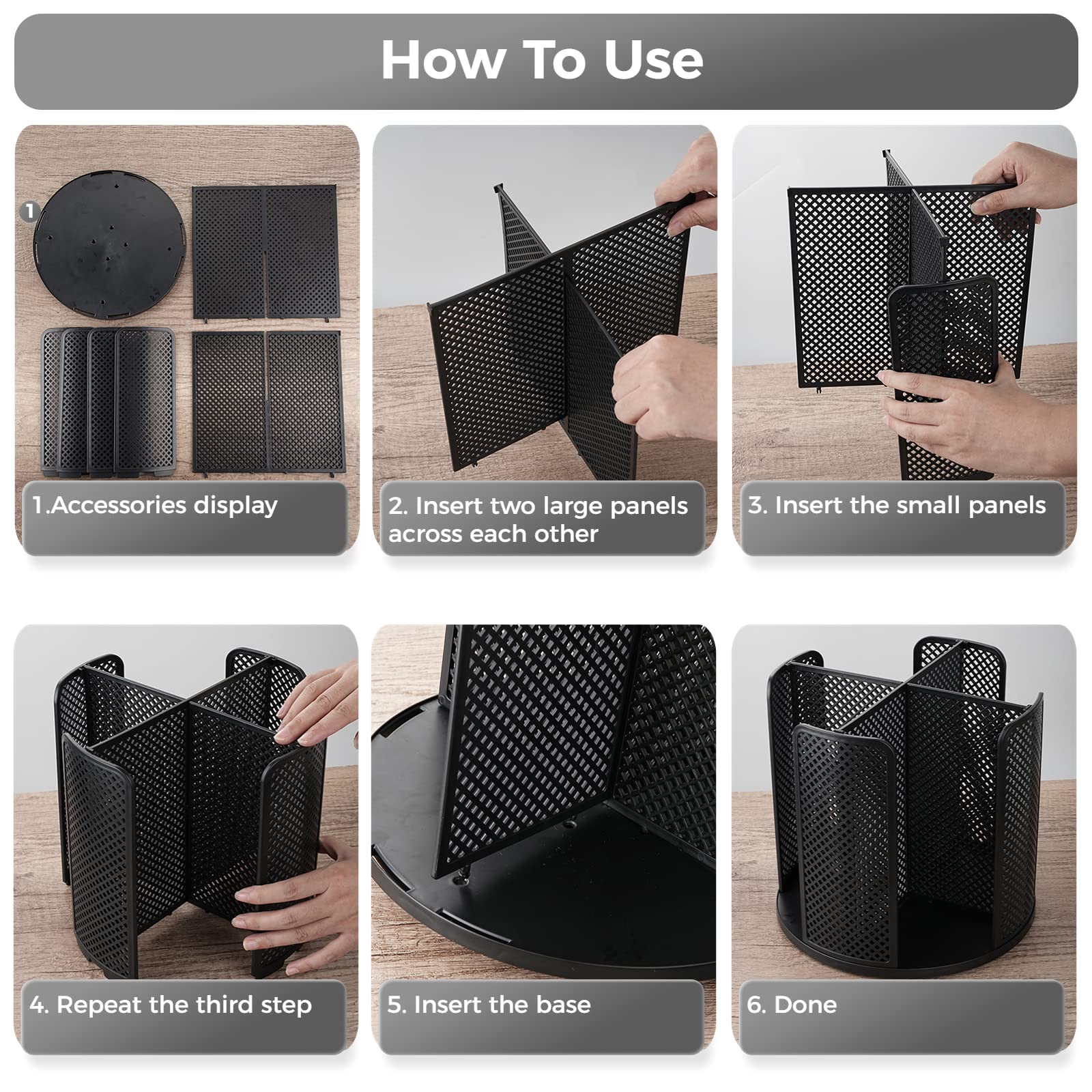 How To Use

1

1.Accessories display

2. Insert two large panels across each other

3. Insert the small panels

4. Repeat the third step

5. Insert the base

6. Done