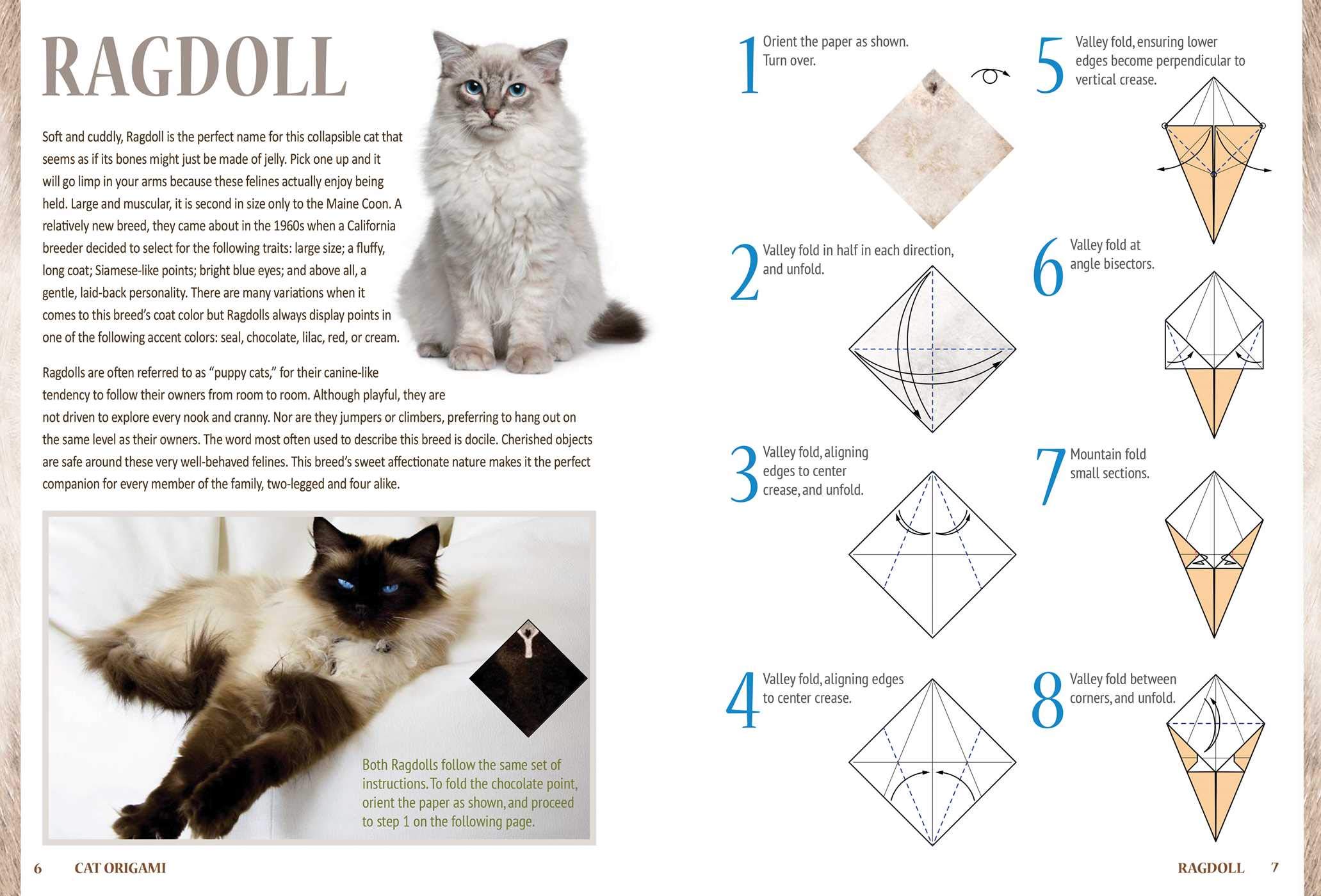 RAGDOLL

Soft and cuddly, Ragdoll is the perfect name for this collapsible cat that seems as if its bones might just be made of jelly. Pick one up and it will go limp in your arms because these felines actually enjoy being held. Large and muscular, it is second in size only to the Maine Coon. A relatively new breed, they came about in the 1960s when a California breeder decided to select for the following traits: large size; a fluffy, long coat; Siamese-like points; bright blue eyes; and above all, a gentle, laid-back personality. There are many variations when it comes to this breed's coat color but Ragdolls always display points in one of the following accent colors: seal, chocolate, lilac, red, or cream.

Ragdolls are often referred to as "puppy cats," for their canine-like tendency to follow their owners from room to room. Although playful, they are not driven to explore every nook and cranny. Nor are they jumpers or climbers, preferring to hang out on the same level as their owners. The word most often used to describe this breed is docile. Cherished objects are safe around these very well-behaved felines. This breed's sweet affectionate nature makes it the perfect companion for every member of the family, two-legged and four alike.

Both Ragdolls follow the same set of instructions. To fold the chocolate point, orient the paper as shown, and proceed to step 1 on the following page.

6 CAT ORIGAMI

1 Orient the paper as shown. Turn over.

2 Valley fold in half in each direction, and unfold.

3 Valley fold, aligning edges to center crease, and unfold.

4 Valley fold, aligning edges to center crease.

5 Valley fold, ensuring lower edges become perpendicular to vertical crease.

6 Valley fold at angle bisectors.

7 Mountain fold small sections.

8 Valley fold between corners, and unfold.

RAGDOLL 7