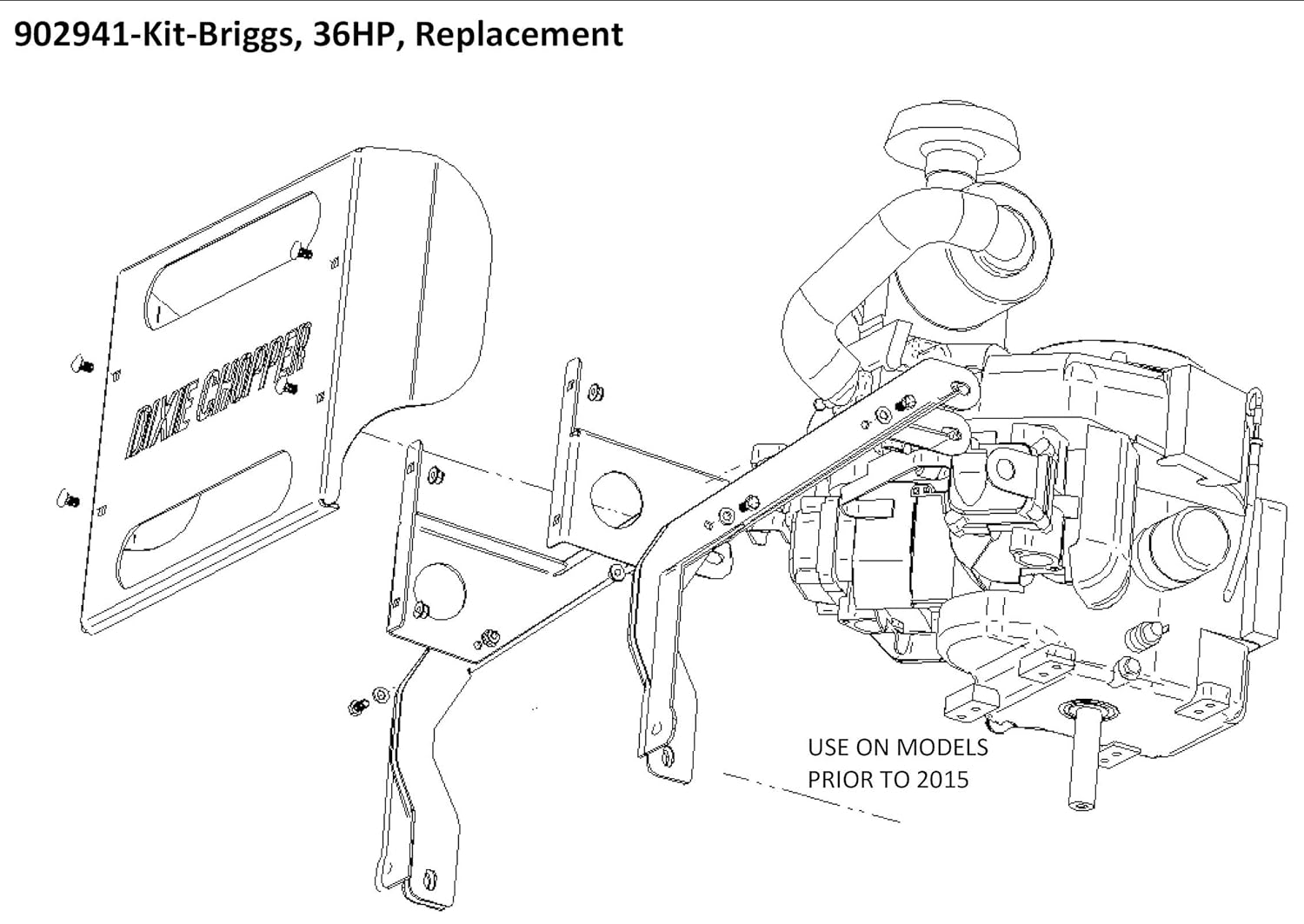 902941-Kit-Briggs, 36HP, Replacement

DIXIE CHOPPER

USE ON MODELS PRIOR TO 2015