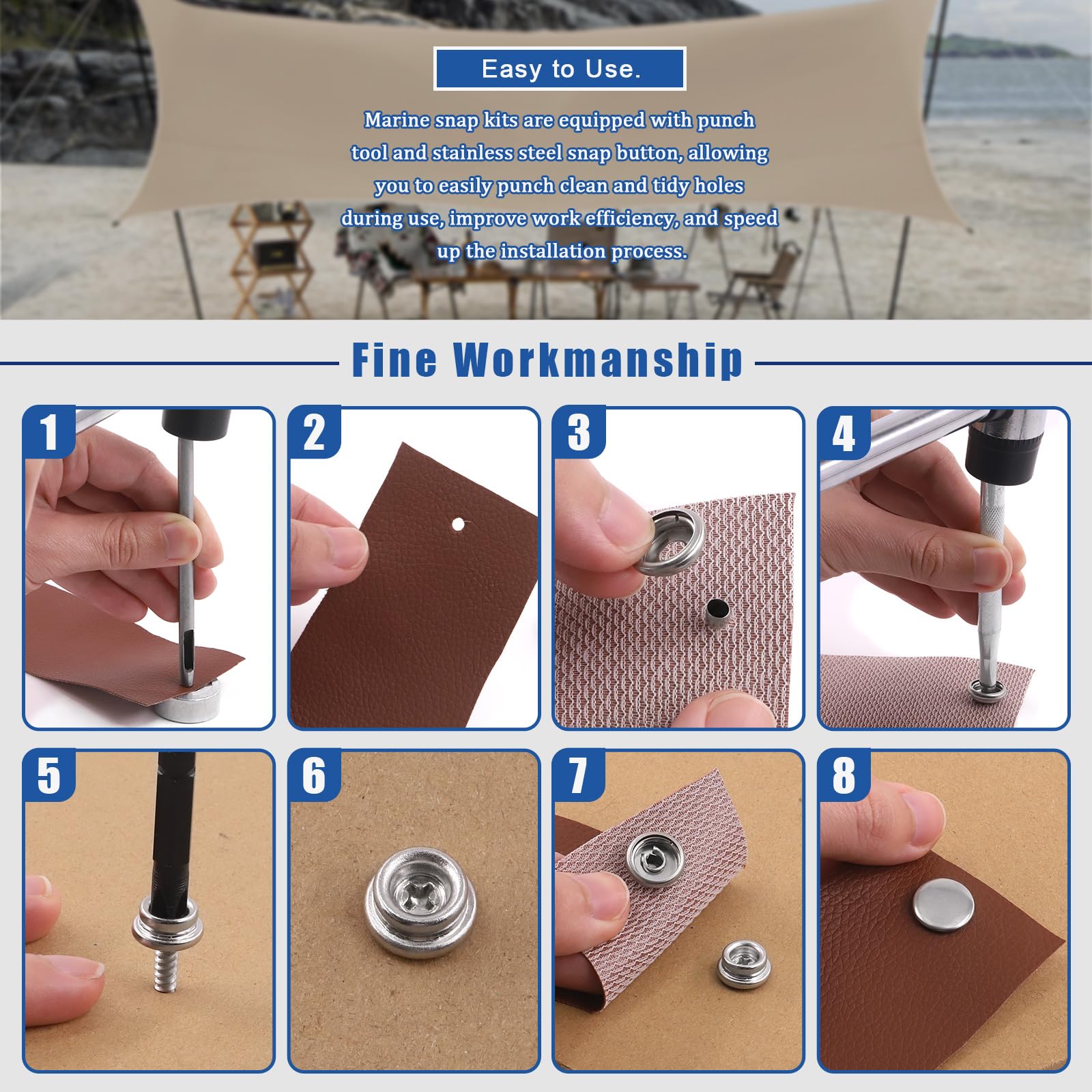 Easy to Use.

Marine snap kits are equipped with punch tool and stainless steel snap button, allowing you to easily punch clean and tidy holes during use, improve work efficiency, and speed up the installation process.

Fine Workmanship

1

2

3

4

5

6

7

8