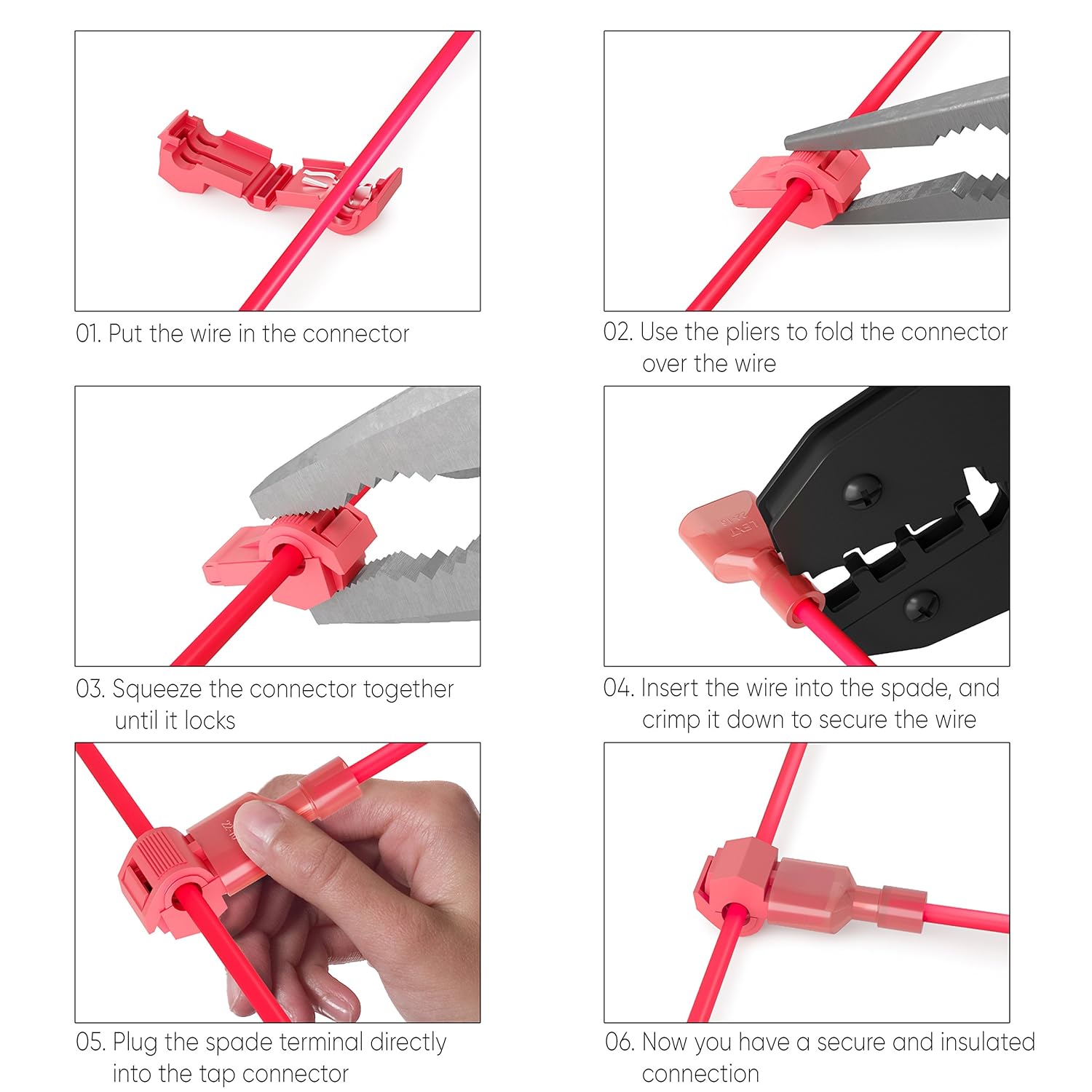 01. Put the wire in the connector

02. Use the pliers to fold the connector over the wire

03. Squeeze the connector together until it locks

04. Insert the wire into the spade, and crimp it down to secure the wire

05. Plug the spade terminal directly into the tap connector

06. Now you have a secure and insulated connection